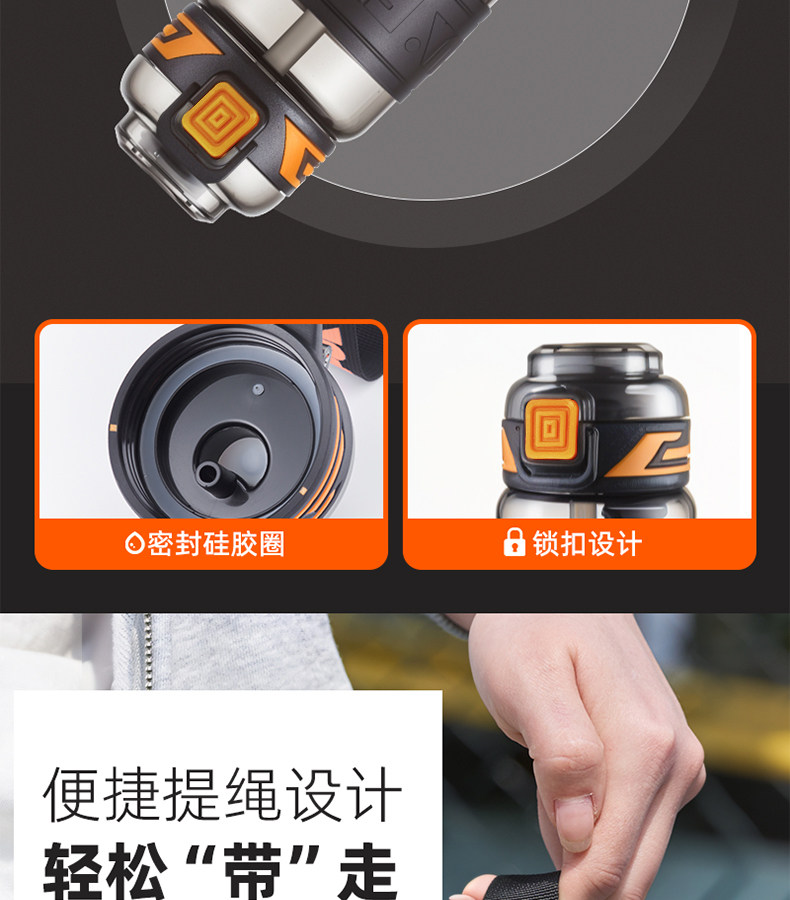 密封硅胶圈

锁扣设计

便捷提绳设计
轻松“带”走