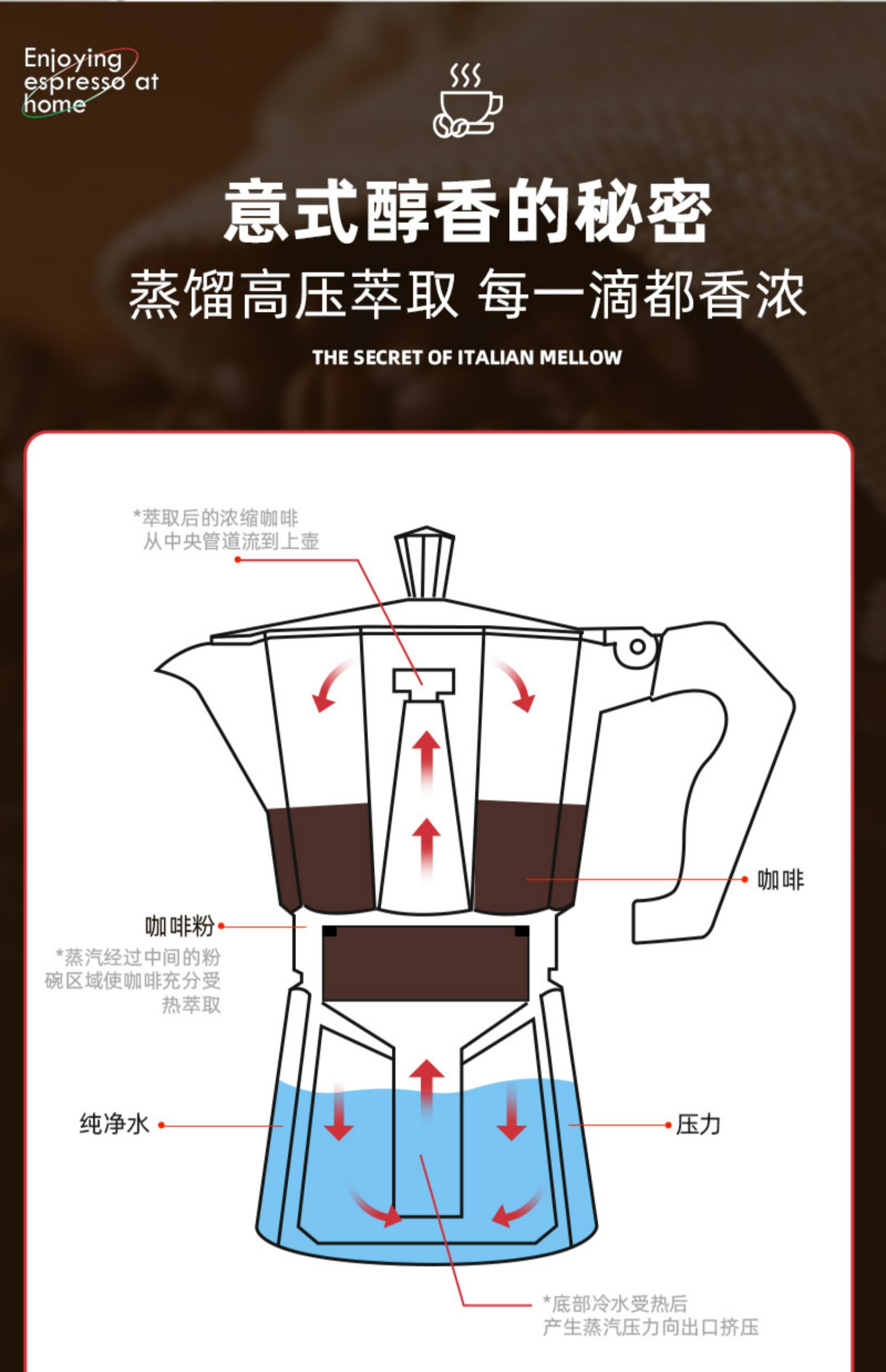 Enjoying espresso at home

意式醇香的秘密

蒸馏高压萃取 每一滴都香浓

THE SECRET OF ITALIAN MELLOW

*萃取后的浓缩咖啡从中央管道流到上壶

咖啡

咖啡粉

*蒸汽经过中间的粉碗区域使咖啡充分受热萃取

纯净水

压力

*底部冷水受热后产生蒸汽压力向出口挤压