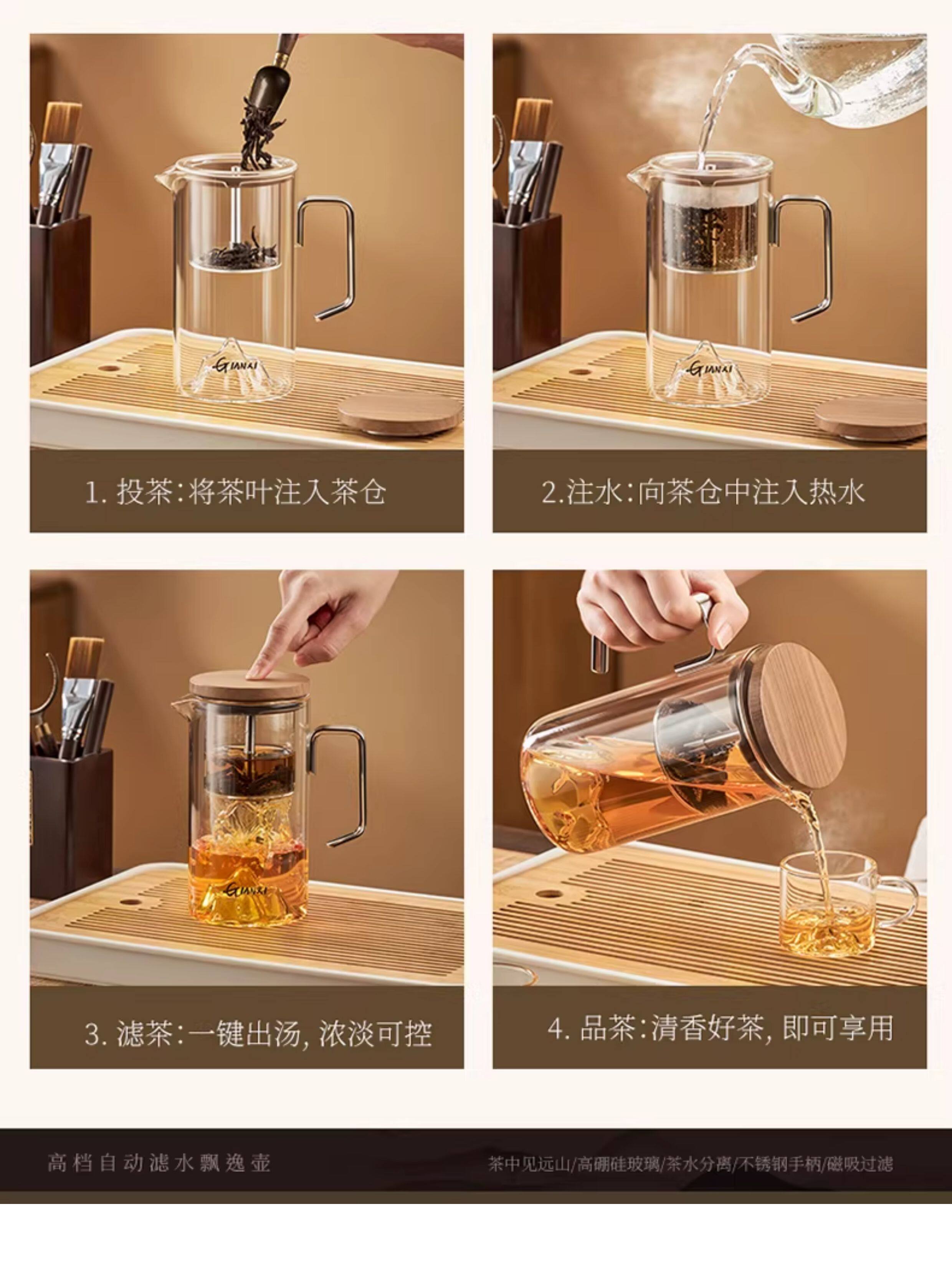 GIANXI

1. 投茶：将茶叶注入茶仓

GIANXI

2.注水：向茶仓中注入热水

GIANXI

3. 滤茶：一键出汤，浓淡可控

4. 品茶：清香好茶，即可享用

高档自动滤水飘逸壶

茶中见远山/高硼硅玻璃/茶水分离/不锈钢手柄/磁吸过滤