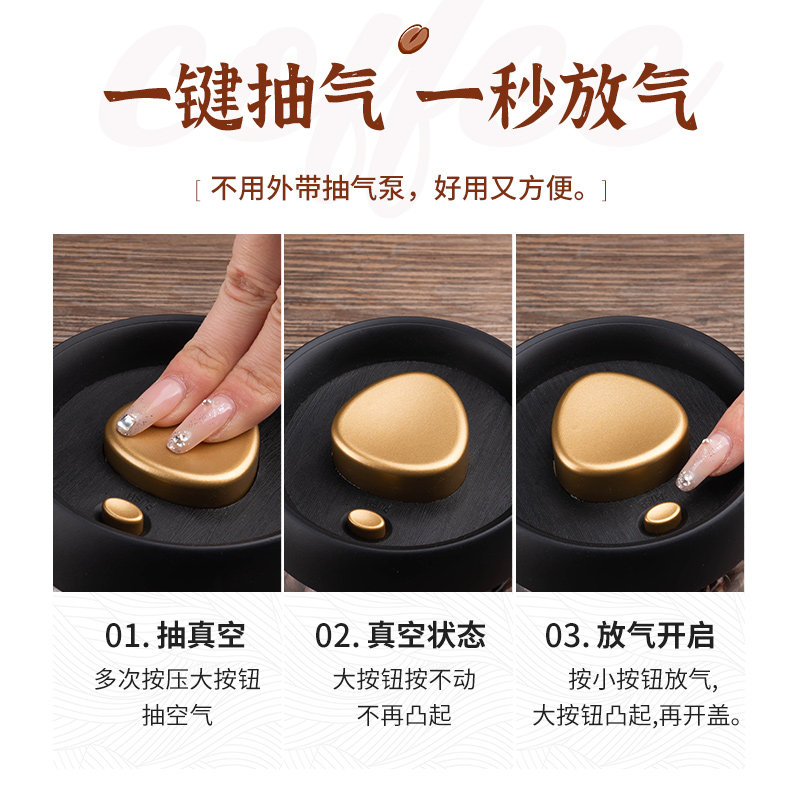 coffee

一键抽气 一秒放气

[ 不用外带抽气泵，好用又方便。]

01. 抽真空
多次按压大按钮
抽空气

02. 真空状态
大按钮按不动
不再凸起

03. 放气开启
按小按钮放气,
大按钮凸起,再开盖。