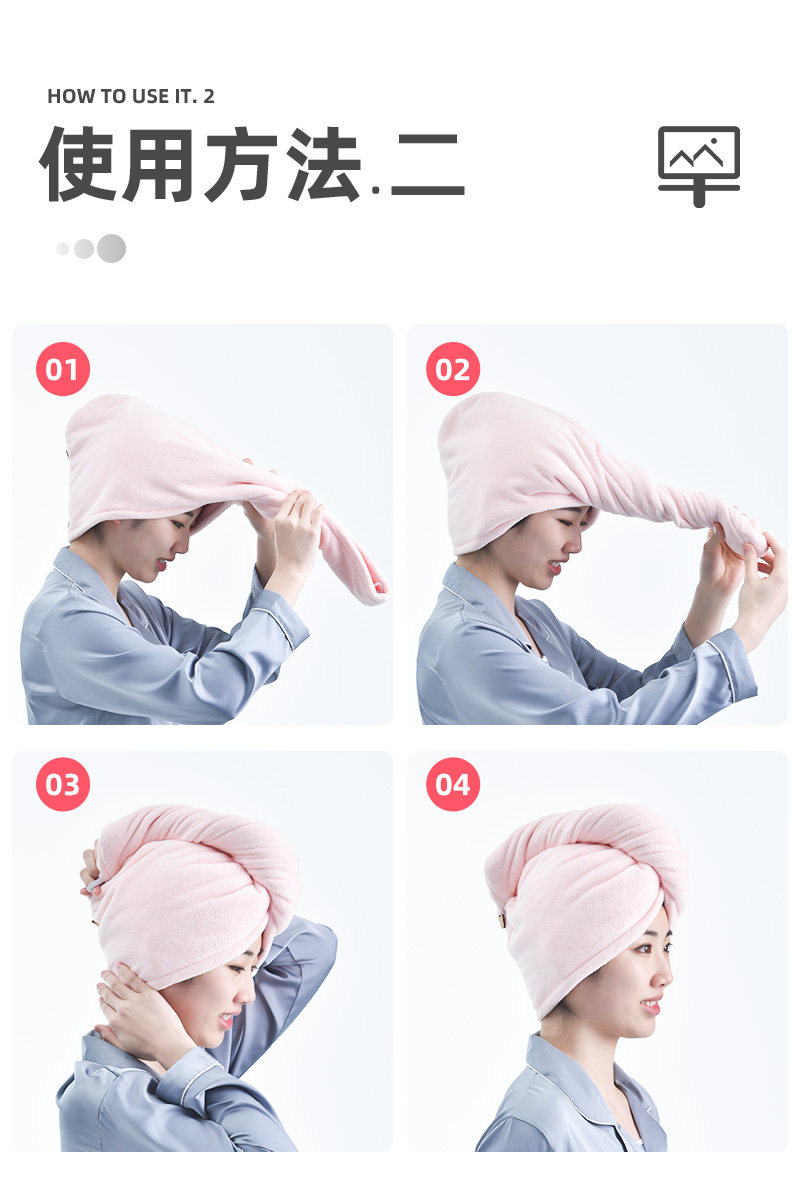 HOW TO USE IT. 2

使用方法.二

01

02

03

04