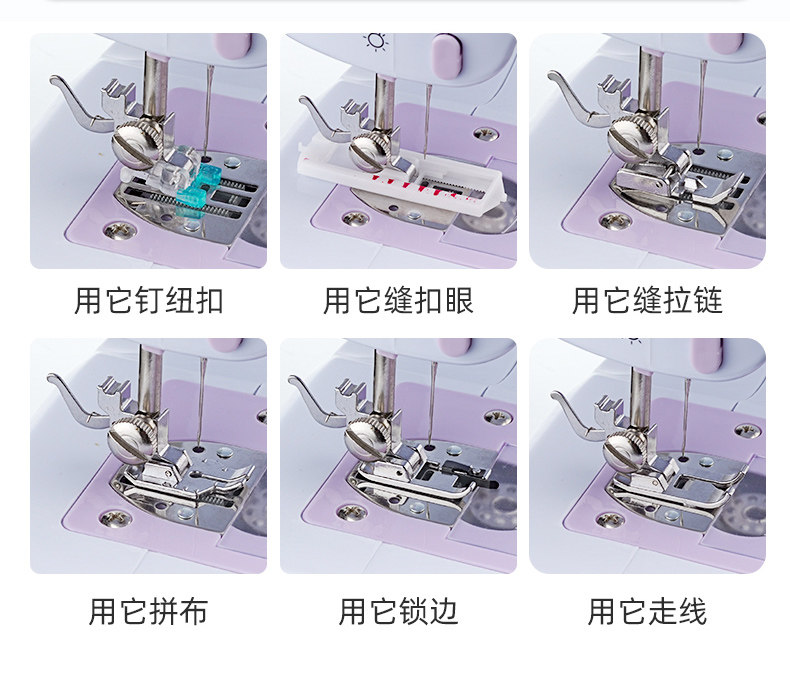 用它钉纽扣

用它缝扣眼

用它缝拉链

用它拼布

用它锁边

用它走线