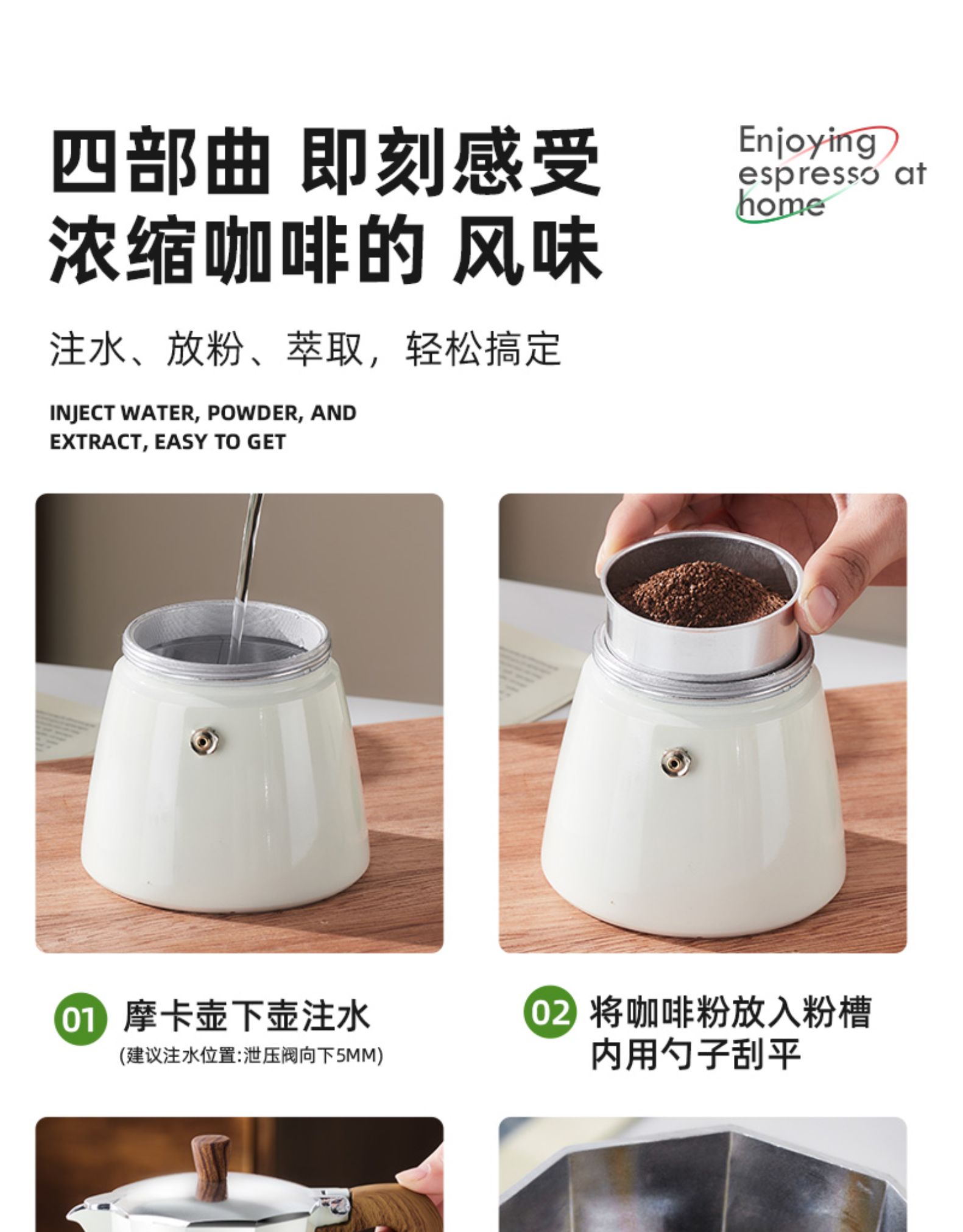 四部曲 即刻感受
浓缩咖啡的 风味

Enjoying espresso at home

注水、放粉、萃取，轻松搞定

INJECT WATER, POWDER, AND EXTRACT, EASY TO GET

01 摩卡壶下壶注水
(建议注水位置:泄压阀向下5MM)

02 将咖啡粉放入粉槽内用勺子刮平