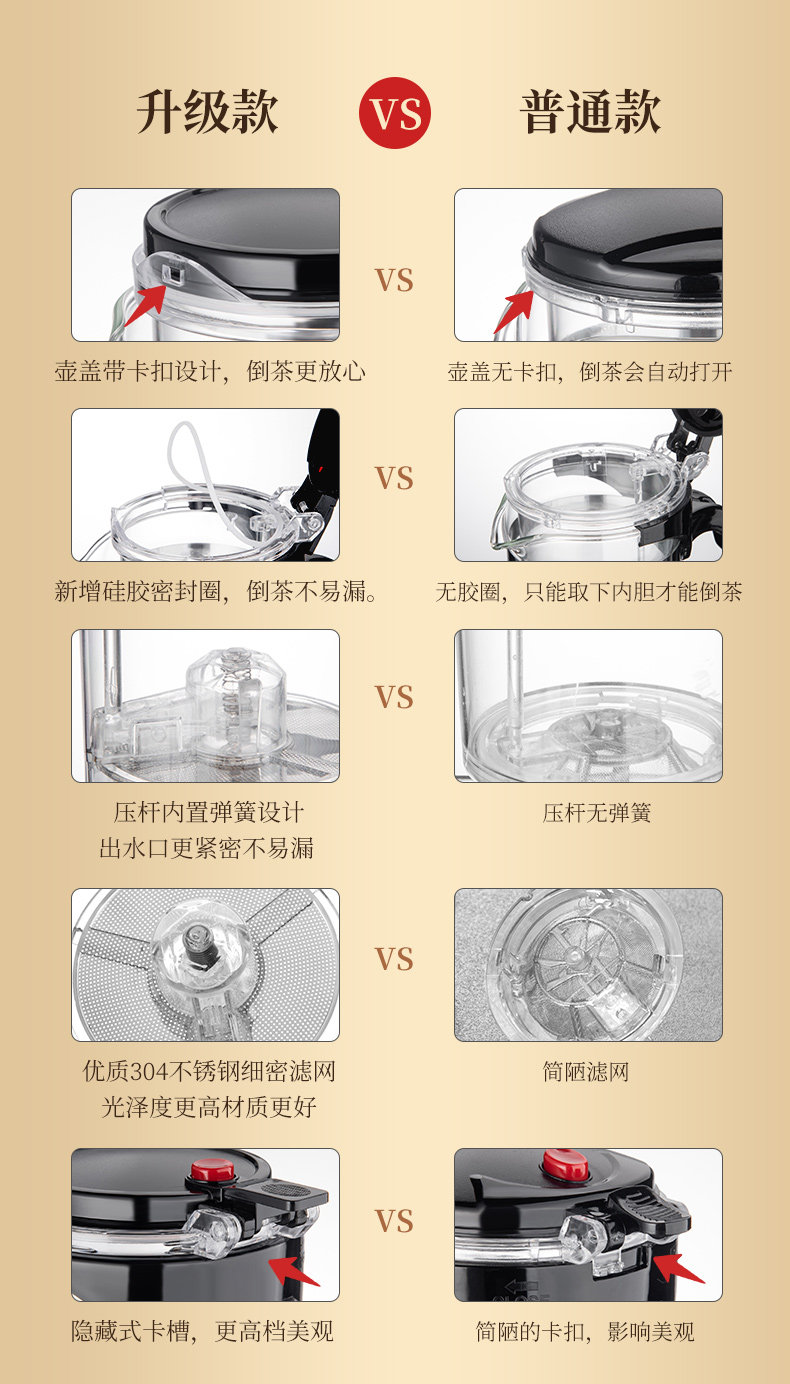 升级款 VS 普通款

VS

壶盖带卡扣设计，倒茶更放心

壶盖无卡扣，倒茶会自动打开

VS

新增硅胶密封圈，倒茶不易漏。

无胶圈，只能取下内胆才能倒茶

VS

压杆内置弹簧设计
出水口更紧密不易漏

压杆无弹簧

VS

优质304不锈钢细密滤网
光泽度更高材质更好

简陋滤网

VS

隐藏式卡槽，更高档美观

简陋的卡扣，影响美观