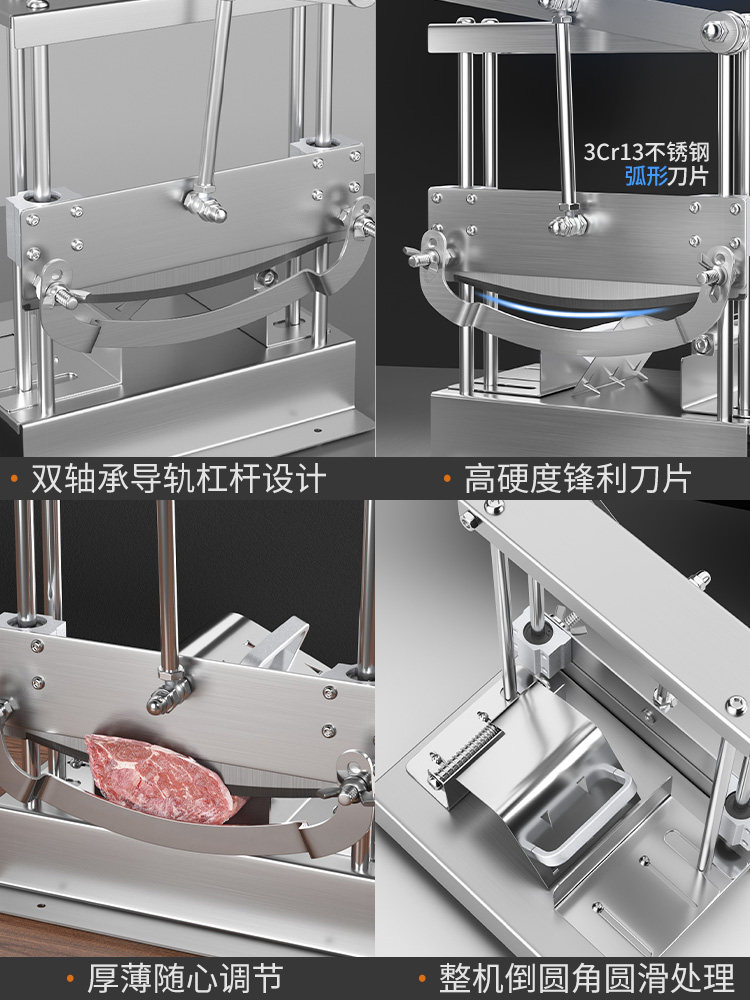 3Cr13不锈钢
弧形刀片

• 双轴承导轨杠杆设计

• 高硬度锋利刀片

• 厚薄随心调节

• 整机倒圆角圆滑处理