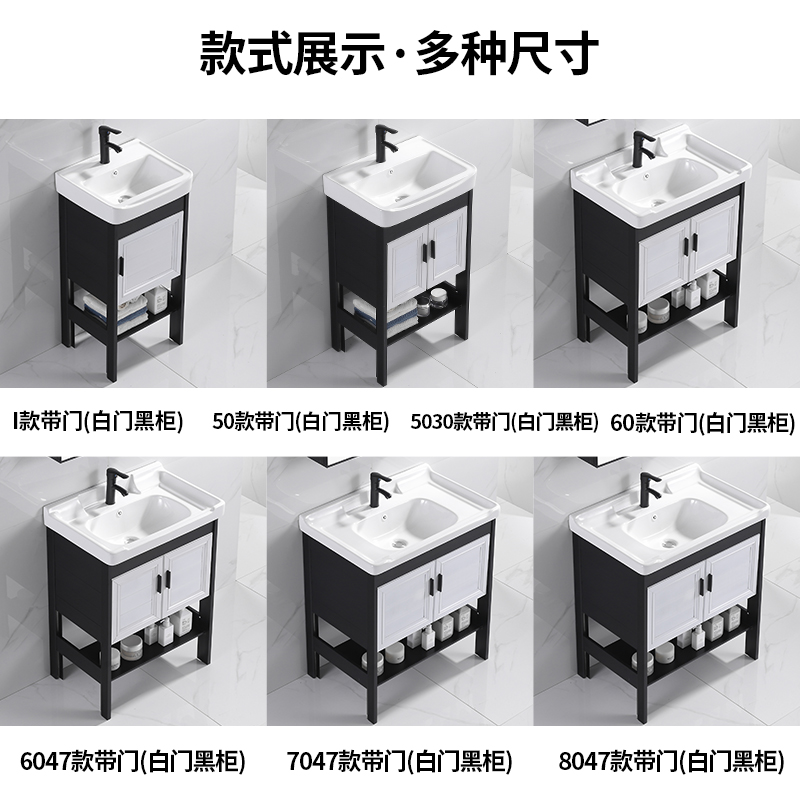 款式展示·多种尺寸

I款带门(白门黑柜) 50款带门(白门黑柜) 5030款带门(白门黑柜) 60款带门(白门黑柜)

6047款带门(白门黑柜) 7047款带门(白门黑柜) 8047款带门(白门黑柜)