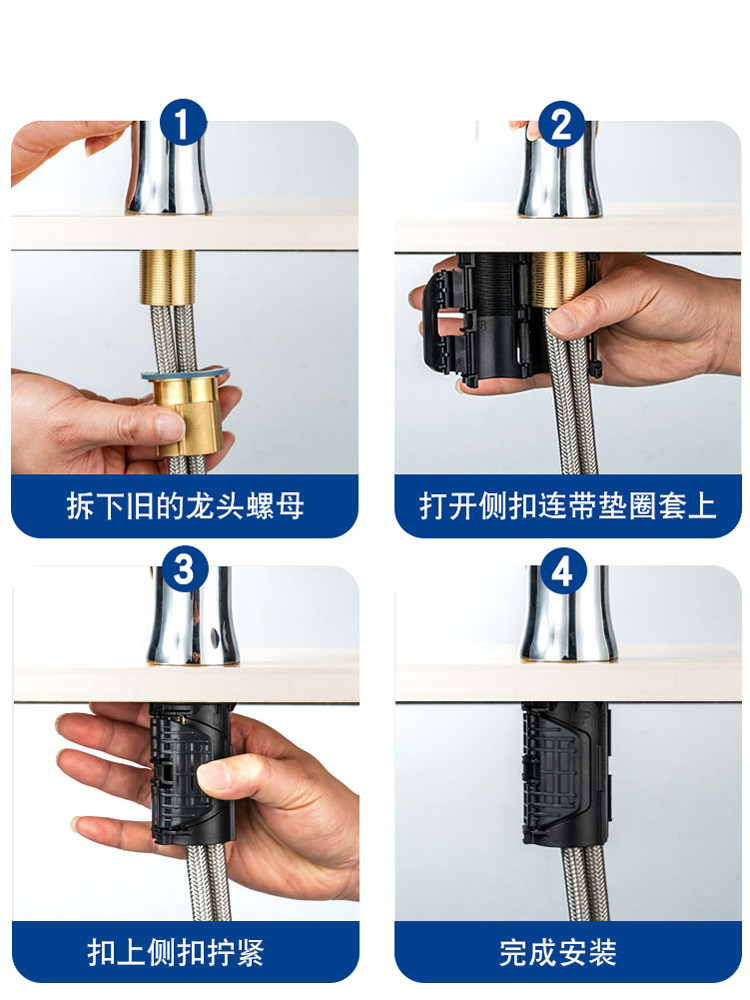 1
拆下旧的龙头螺母

2
打开侧扣连带垫圈套上

3
扣上侧扣拧紧

4
完成安装