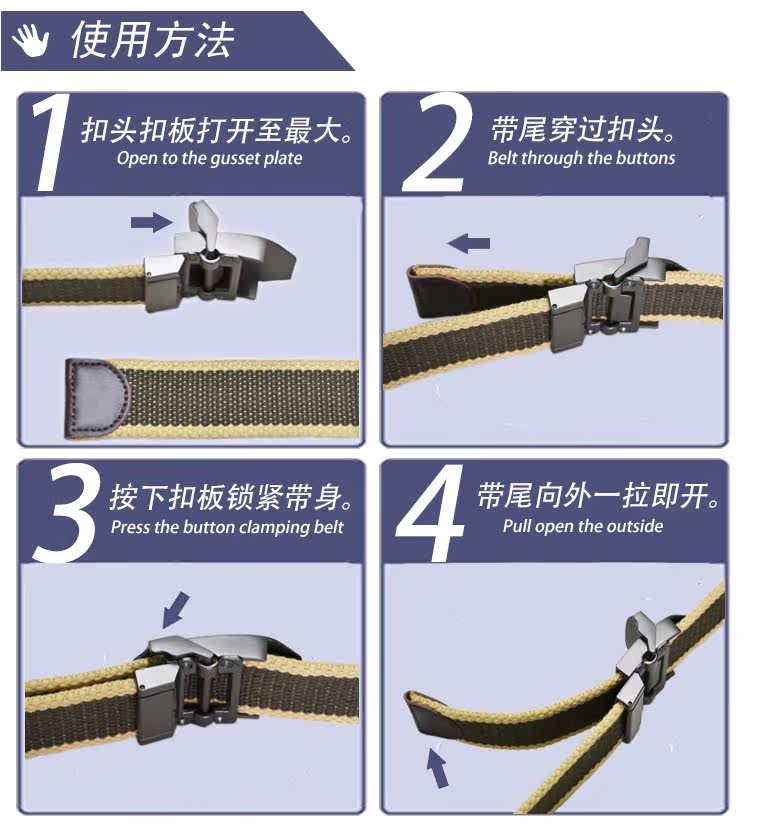 使用方法

1 扣头扣板打开至最大。
Open to the gusset plate

2 带尾穿过扣头。
Belt through the buttons

3 按下扣板锁紧带身。
Press the button clamping belt

4 带尾向外一拉即开。
Pull open the outside