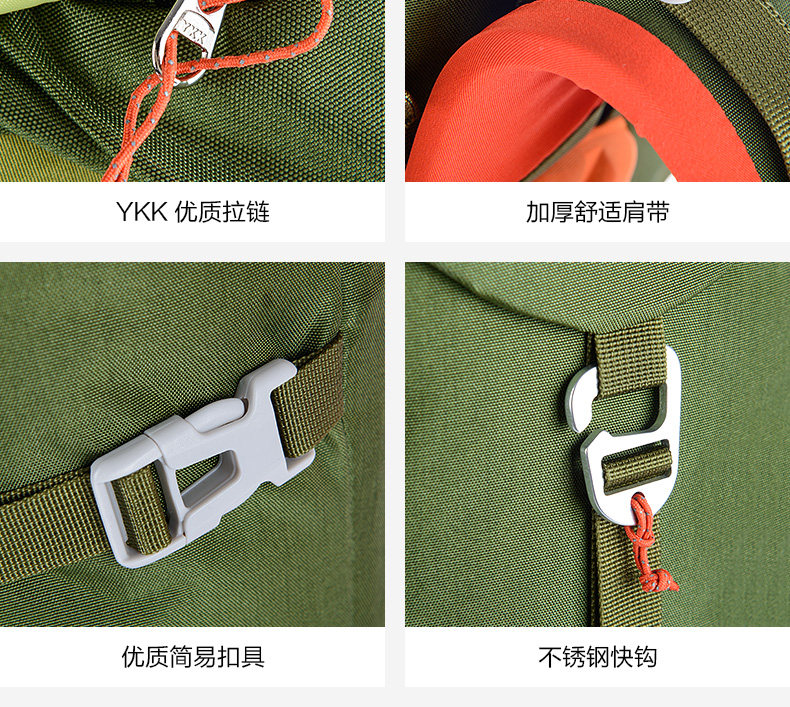 YKK

YKK 优质拉链

加厚舒适肩带

优质简易扣具

不锈钢快钩