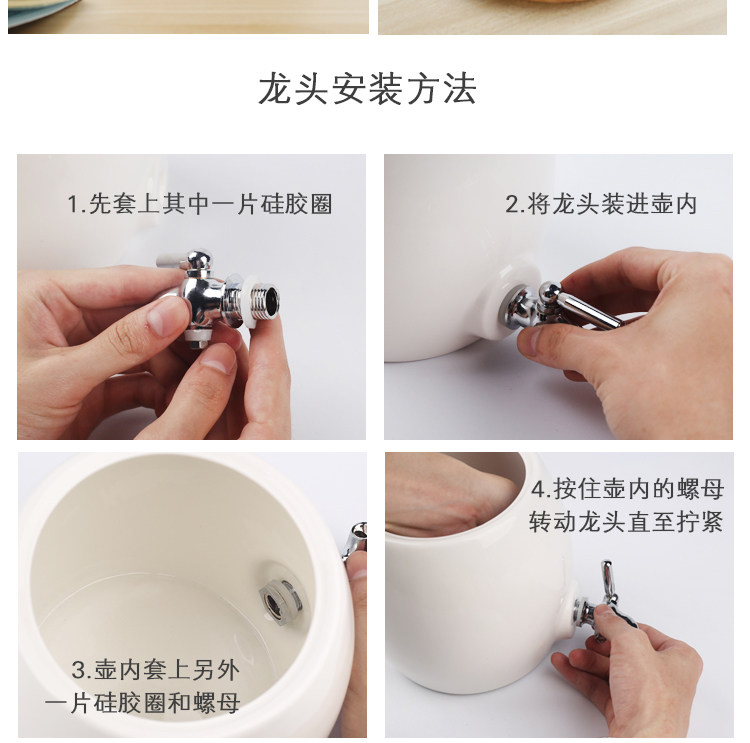 龙头安装方法

1.先套上其中一片硅胶圈

2.将龙头装进壶内

3.壶内套上另外一片硅胶圈和螺母

4.按住壶内的螺母转动龙头直至拧紧