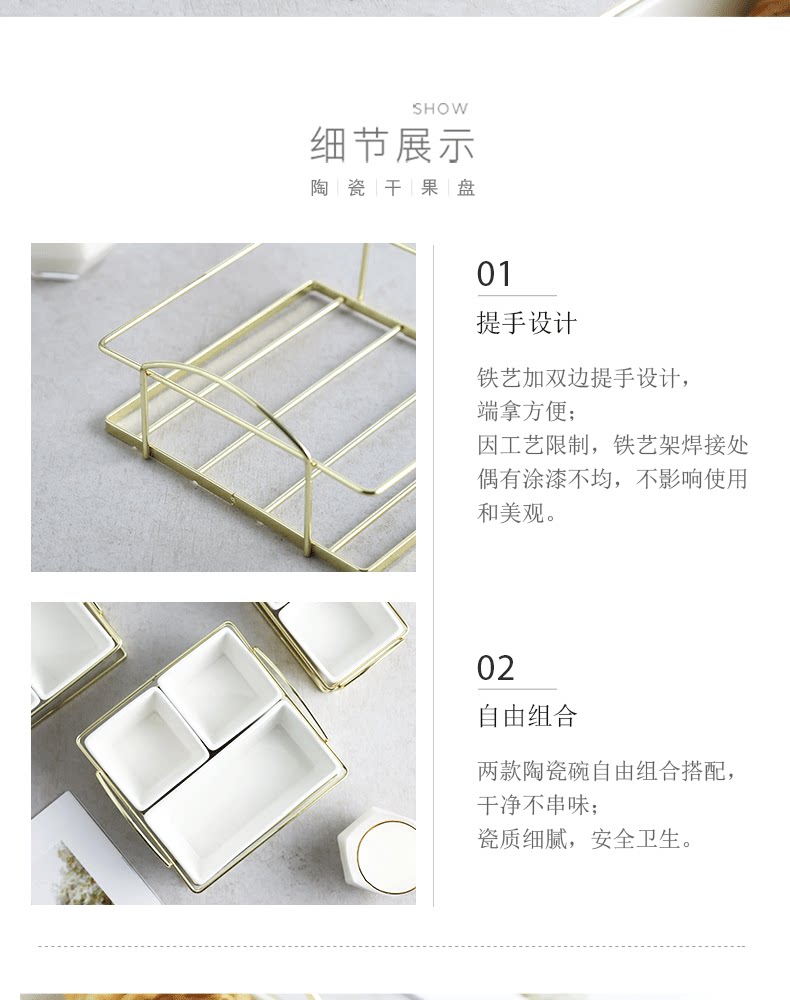 SHOW
细节展示
陶瓷干果盘

01
提手设计

铁艺加双边提手设计，端拿方便；
因工艺限制，铁艺架焊接处偶有涂漆不均，不影响使用和美观。

02
自由组合

两款陶瓷碗自由组合搭配，干净不串味；
瓷质细腻，安全卫生。