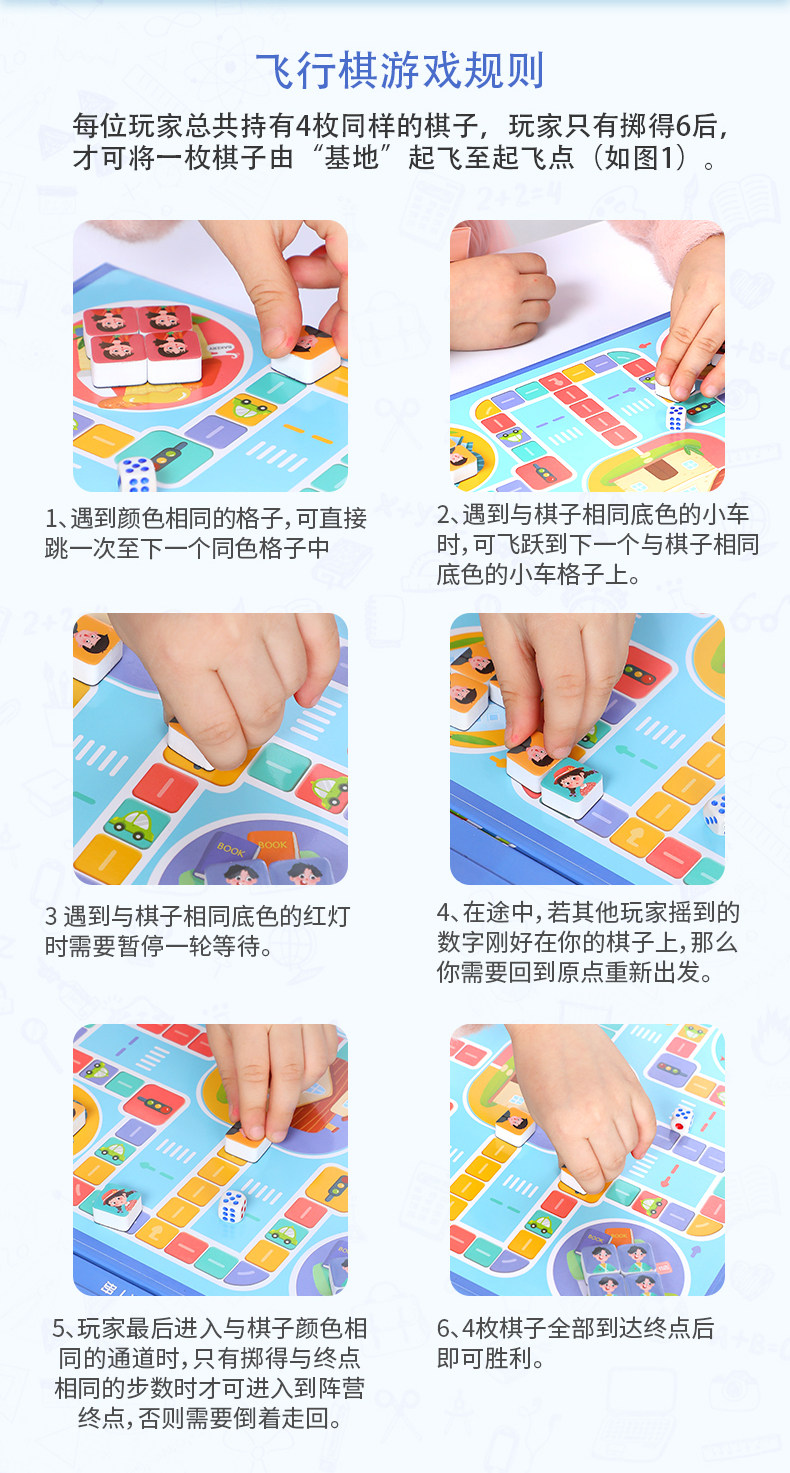 飞行棋游戏规则

每位玩家总共持有4枚同样的棋子，玩家只有掷得6后，才可将一枚棋子由“基地”起飞至起飞点（如图1）。

1、遇到颜色相同的格子，可直接跳一次至下一个同色格子中

2、遇到与棋子相同底色的小车时，可飞跃到下一个与棋子相同底色的小车格子上。

BOOK

BOOK

3 遇到与棋子相同底色的红灯时需要暂停一轮等待。

4、在途中，若其他玩家摇到的数字刚好在你的棋子上，那么你需要回到原点重新出发。

5、玩家最后进入与棋子颜色相同的通道时，只有掷得与终点相同的步数时才可进入到阵营终点，否则需要倒着走回。

6、4枚棋子全部到达终点后即可胜利。