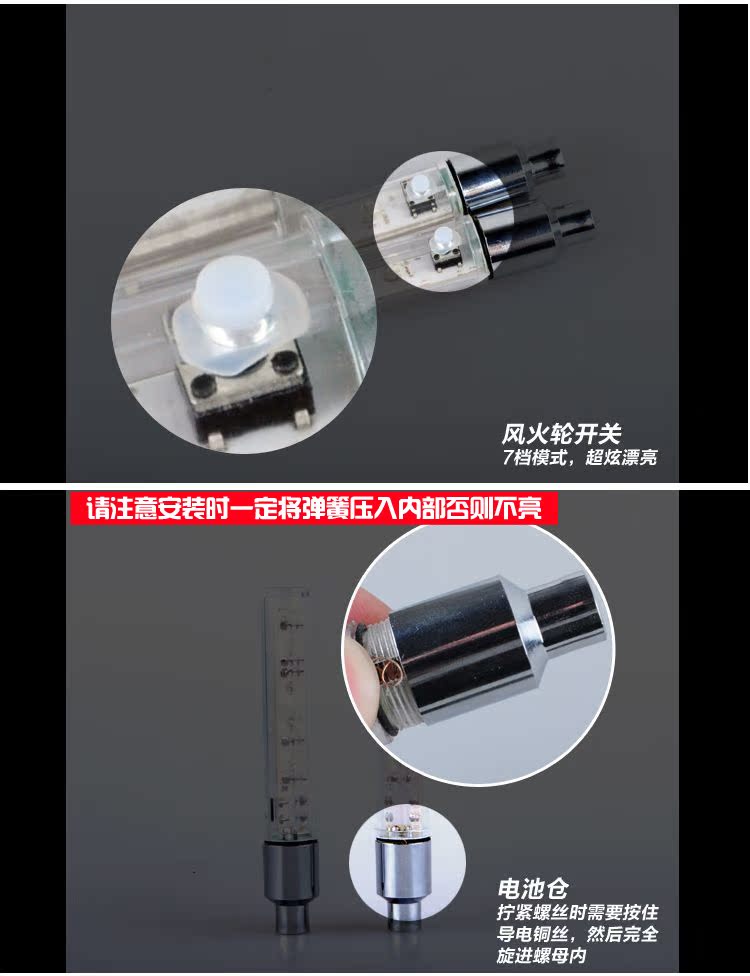 风火轮开关
7档模式，超炫漂亮

请注意安装时一定将弹簧压入内部否则不亮

电池仓
拧紧螺丝时需要按住导电铜丝，然后完全旋进螺母内