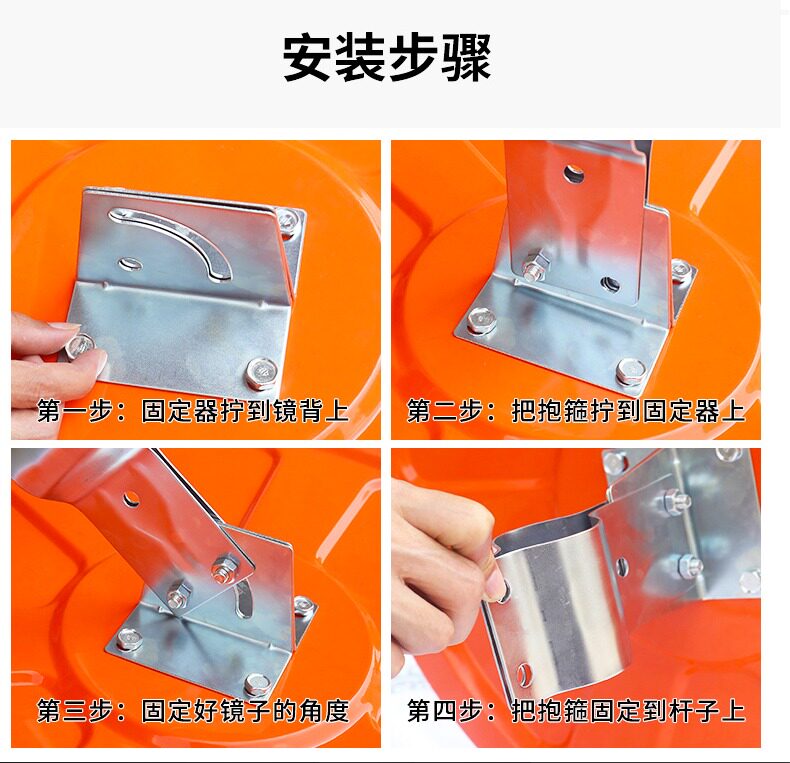 安装步骤

第一步：固定器拧到镜背上

第二步：把抱箍拧到固定器上

第三步：固定好镜子的角度

第四步：把抱箍固定到杆子上