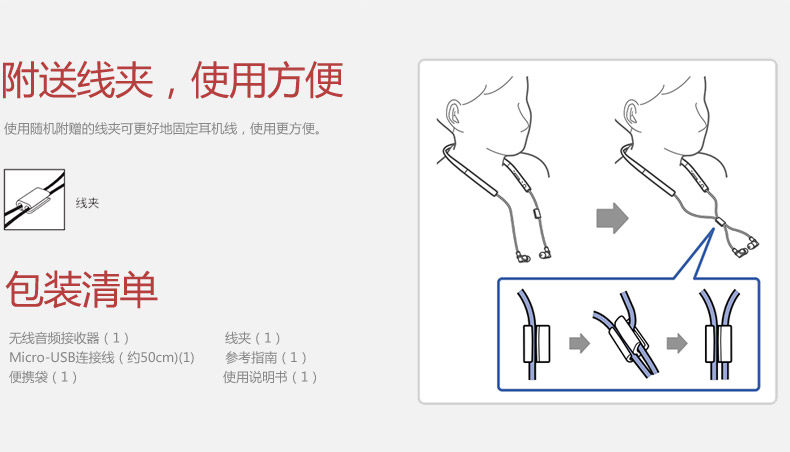 附送线夹，使用方便

使用随机附赠的线夹可更好地固定耳机线，使用更方便。

线夹

包装清单

无线音频接收器（1）
Micro-USB连接线（约50cm)(1)
便携袋（1）

线夹（1）
参考指南（1）
使用说明书（1）