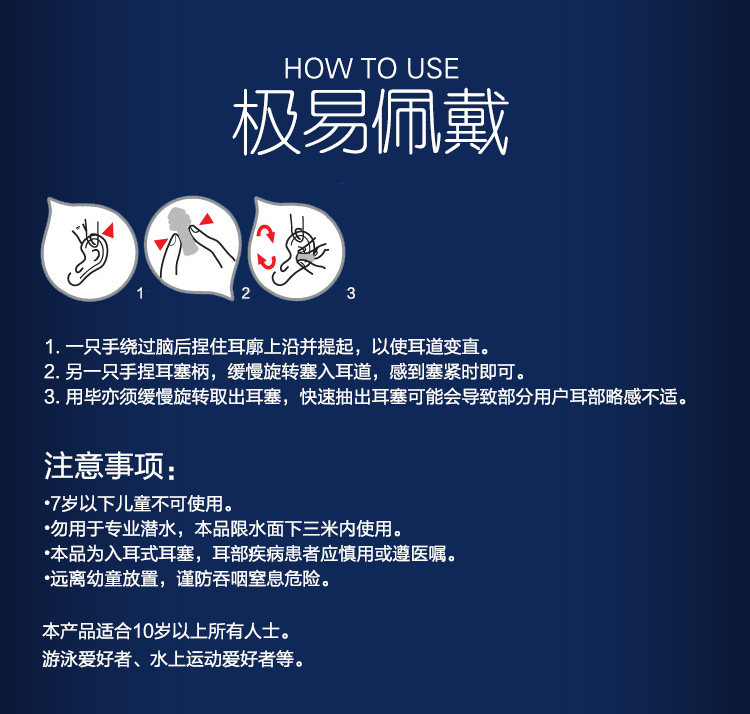 HOW TO USE
极易佩戴

1
2
3

1. 一只手绕过脑后捏住耳廓上沿并提起，以使耳道变直。
2. 另一只手捏耳塞柄，缓慢旋转塞入耳道，感到塞紧时即可。
3. 用毕亦须缓慢旋转取出耳塞，快速抽出耳塞可能会导致部分用户耳部略感不适。

注意事项：
•7岁以下儿童不可使用。
•勿用于专业潜水，本品限水面下三米内使用。
•本品为入耳式耳塞，耳部疾病患者应慎用或遵医嘱。
•远离幼童放置，谨防吞咽窒息危险。

本产品适合10岁以上所有人士。
游泳爱好者、水上运动爱好者等。