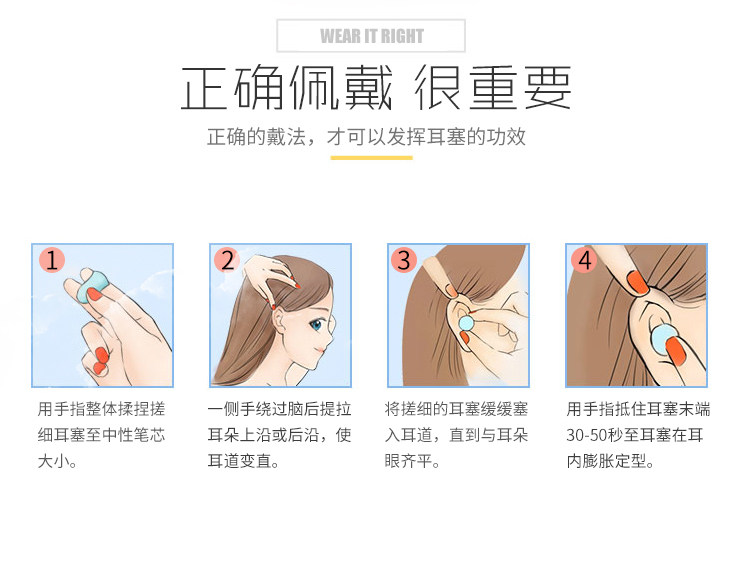 WEAR IT RIGHT

正确佩戴 很重要

正确的戴法，才可以发挥耳塞的功效

1

用手指整体揉捏搓细耳塞至中性笔芯大小。

2

一侧手绕过脑后提拉耳朵上沿或后沿，使耳道变直。

3

将搓细的耳塞缓缓塞入耳道，直到与耳朵眼齐平。

4

用手指抵住耳塞末端30-50秒至耳塞在耳内膨胀定型。