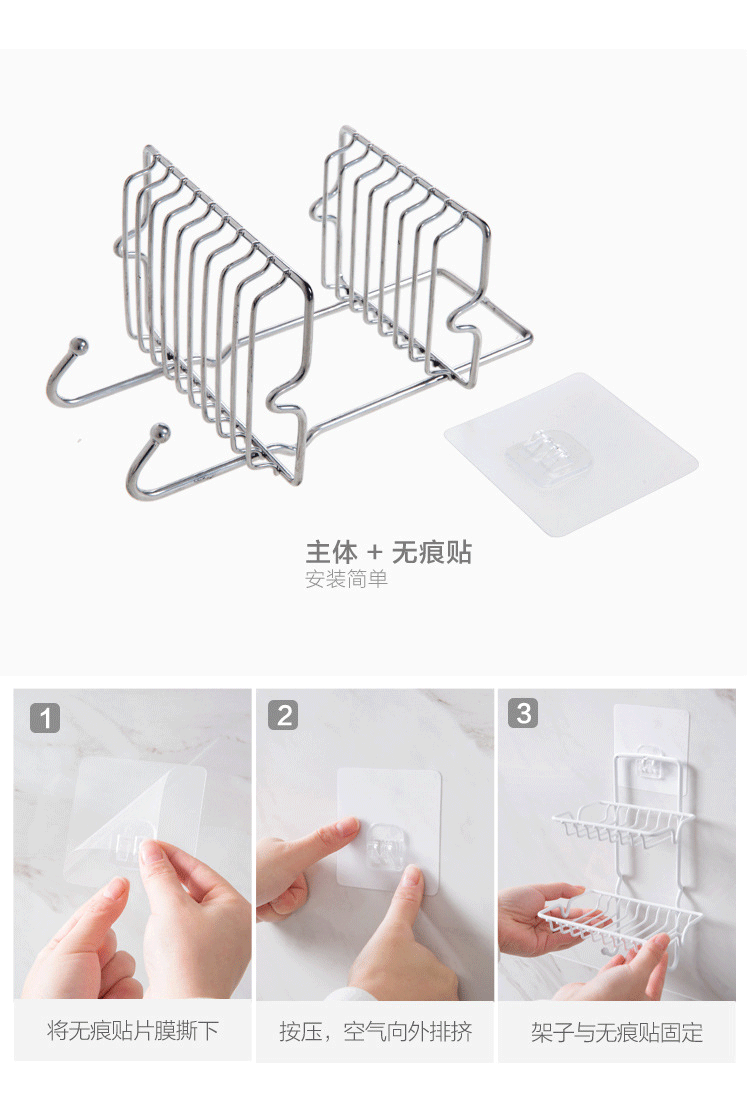 主体 + 无痕贴
安装简单

1
将无痕贴片膜撕下

2
按压，空气向外排挤

3
架子与无痕贴固定