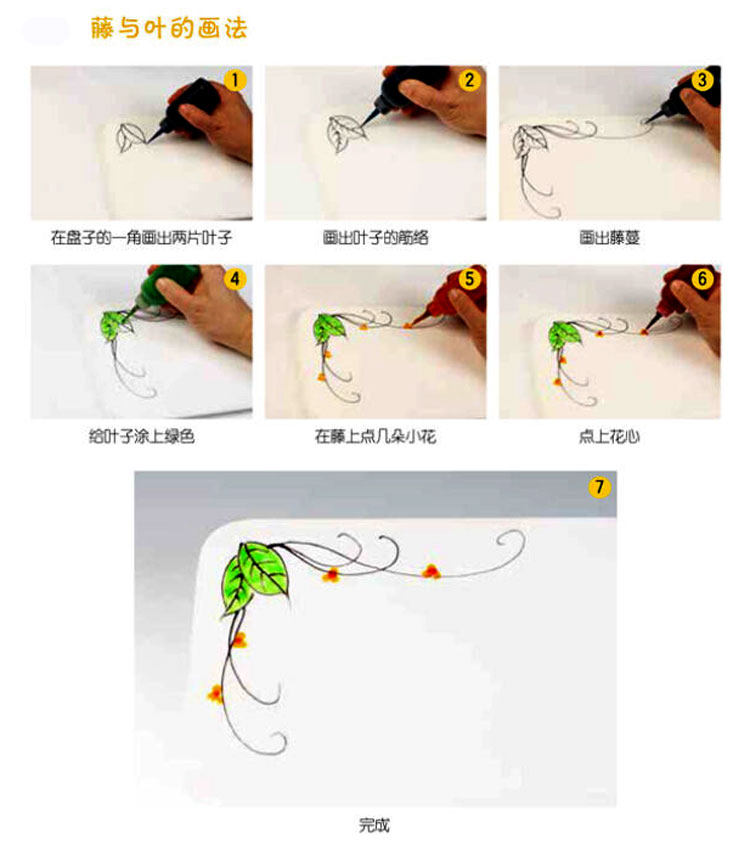 藤与叶的画法

1
在盘子的一角画出两片叶子

2
画出叶子的筋络

3
画出藤蔓

4
给叶子涂上绿色

5
在藤上点几朵小花

6
点上花心

7
完成