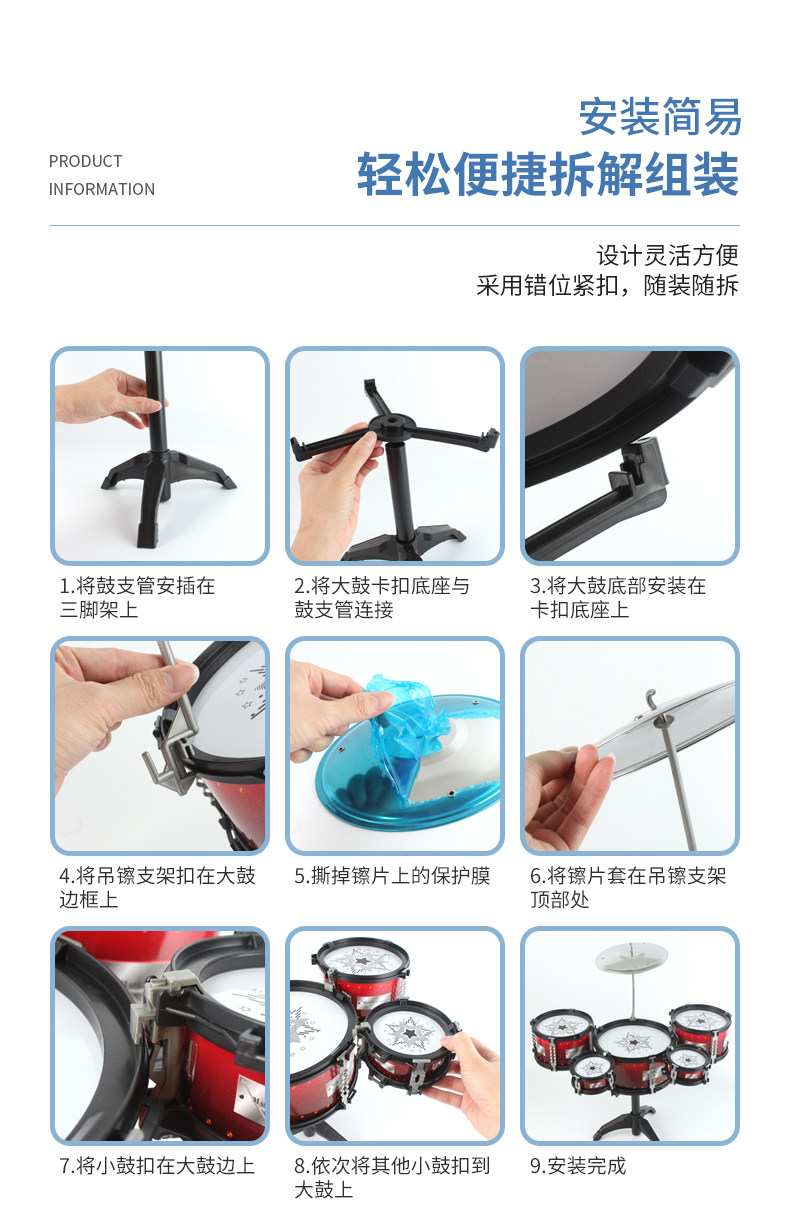 PRODUCT INFORMATION

安装简易
轻松便捷拆解组装

设计灵活方便
采用错位紧扣，随装随拆

1.将鼓支管安插在三脚架上

2.将大鼓卡扣底座与鼓支管连接

3.将大鼓底部安装在卡扣底座上

4.将吊镲支架扣在大鼓边框上

5.撕掉镲片上的保护膜

6.将镲片套在吊镲支架顶部处

7.将小鼓扣在大鼓边上

8.依次将其他小鼓扣到大鼓上

9.安装完成