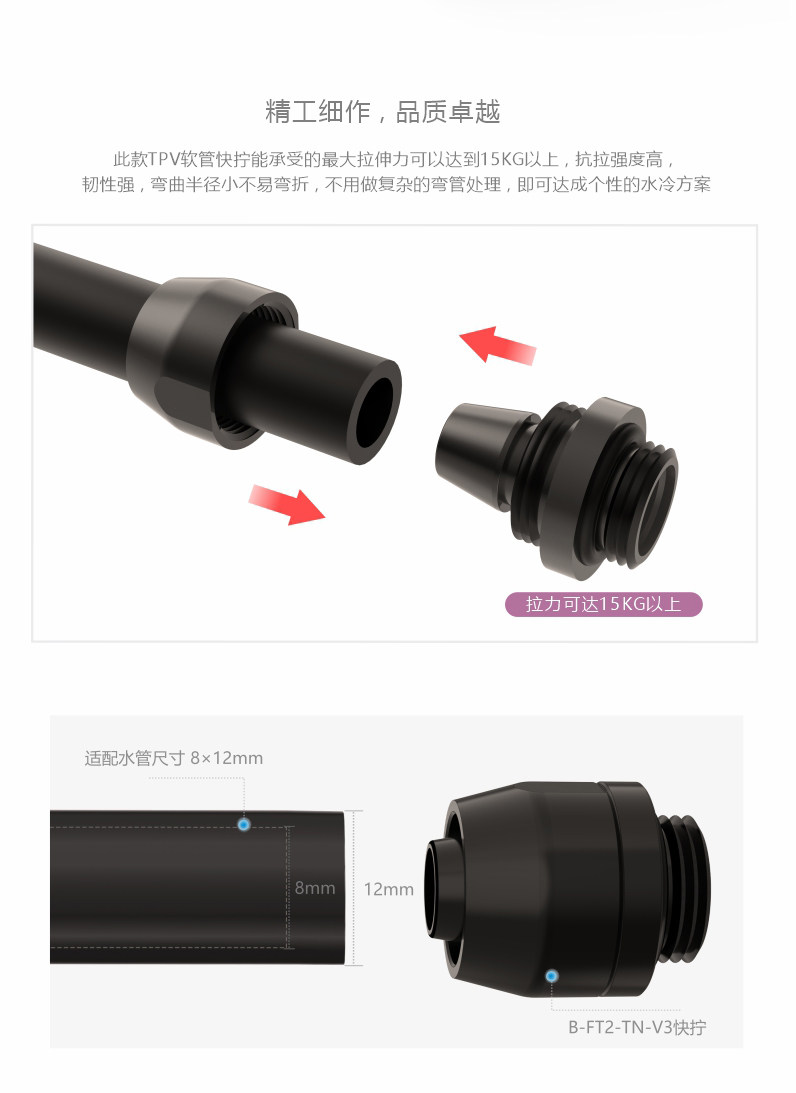 精工细作，品质卓越

此款TPV软管快拧能承受的最大拉伸力可以达到15KG以上，抗拉强度高，韧性强，弯曲半径小不易弯折，不用做复杂的弯管处理，即可达成个性的水冷方案

拉力可达15KG以上

适配水管尺寸 8×12mm

8mm

12mm

B-FT2-TN-V3快拧