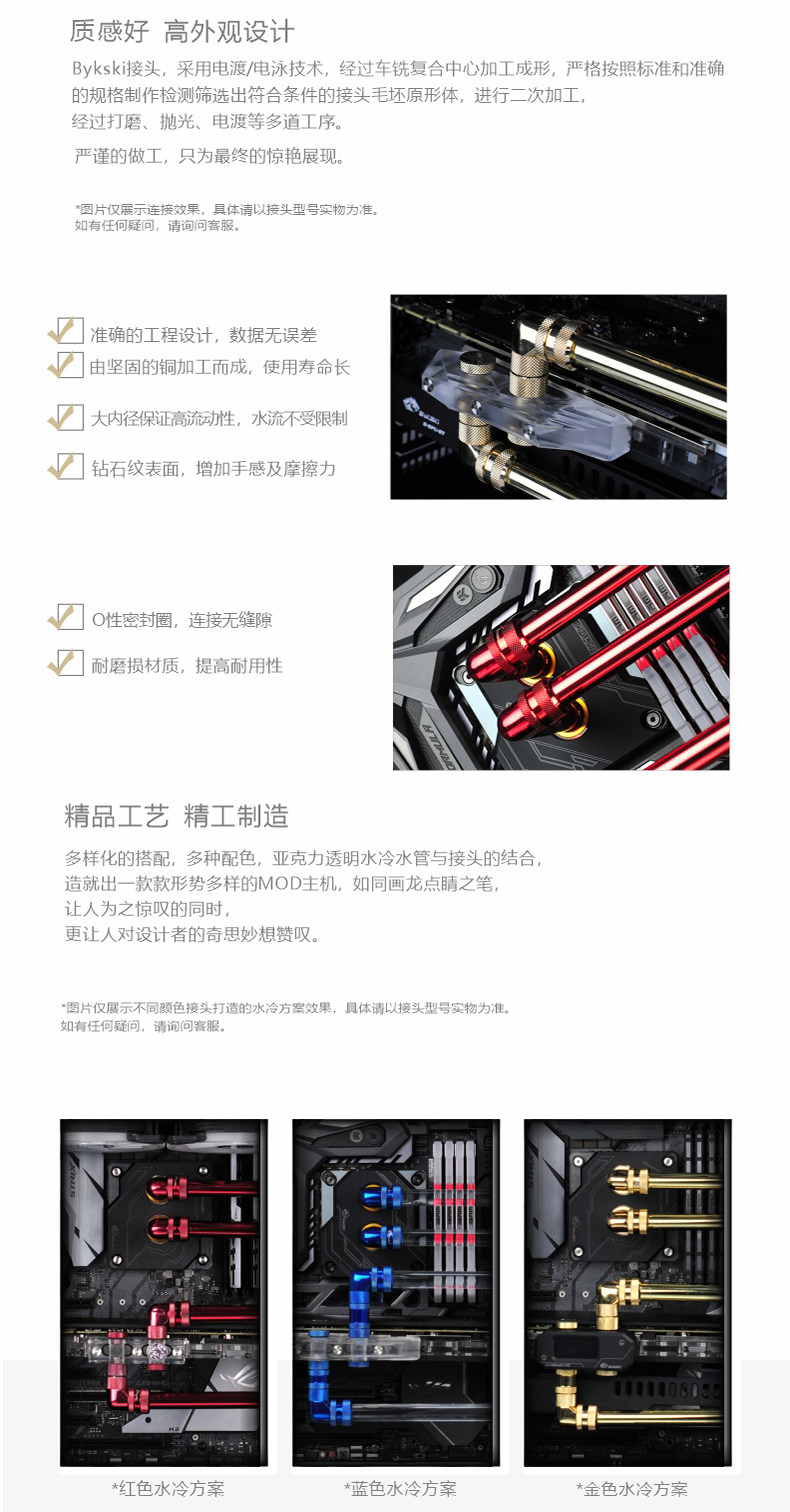 质感好 高外观设计

Bykski接头，采用电渡/电泳技术，经过车铣复合中心加工成形，严格按照标准和准确的规格制作检测筛选出符合条件的接头毛坯原形体，进行二次加工，经过打磨、抛光、电渡等多道工序。

严谨的做工，只为最终的惊艳展现。

*图片仅展示连接效果，具体请以接头型号实物为准。
如有任何疑问，请询问客服。

准确的工程设计，数据无误差

由坚固的铜加工而成，使用寿命长

大内径保证高流动性，水流不受限制

钻石纹表面，增加手感及摩擦力

O性密封圈，连接无缝隙

耐磨损材质，提高耐用性

精品工艺 精工制造

多样化的搭配，多种配色，亚克力透明水冷水管与接头的结合，造就出一款款形势多样的MOD主机，如同画龙点睛之笔，让人为之惊叹的同时，更让人对设计者的奇思妙想赞叹。

*图片仅展示不同颜色接头打造的水冷方案效果，具体请以接头型号实物为准。
如有任何疑问，请询问客服。

*红色水冷方案

*蓝色水冷方案

*金色水冷方案