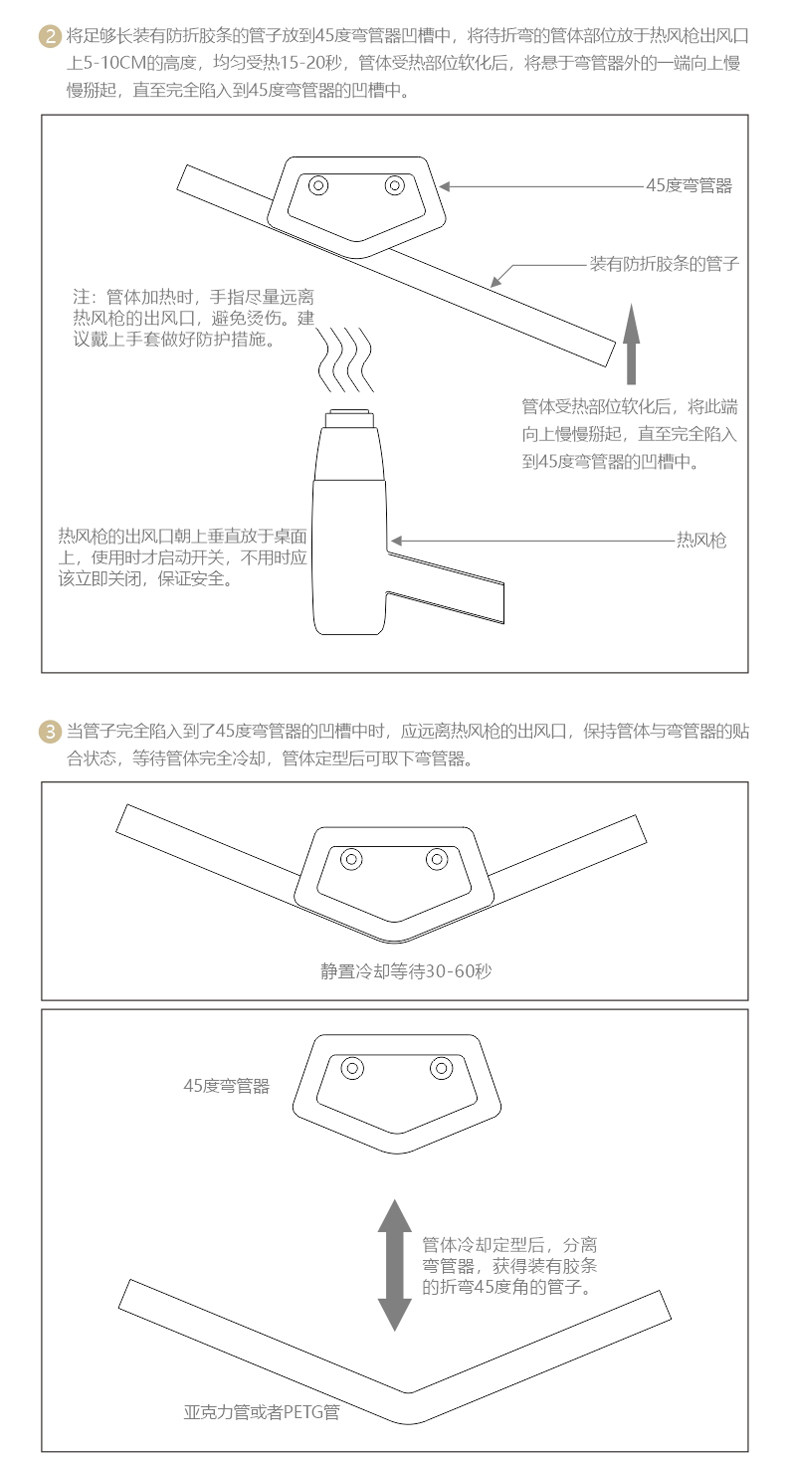 2 将足够长装有防折胶条的管子放到45度弯管器凹槽中，将待折弯的管体部位放于热风枪出风口上5-10CM的高度，均匀受热15-20秒，管体受热部位软化后，将悬于弯管器外的一端向上慢慢掰起，直至完全陷入到45度弯管器的凹槽中。

45度弯管器

装有防折胶条的管子

注：管体加热时，手指尽量远离热风枪的出风口，避免烫伤。建议戴上手套做好防护措施。

管体受热部位软化后，将此端向上慢慢掰起，直至完全陷入到45度弯管器的凹槽中。

热风枪的出风口朝上垂直放于桌面上，使用时才启动开关，不用时应该立即关闭，保证安全。

热风枪

3 当管子完全陷入到了45度弯管器的凹槽中时，应远离热风枪的出风口，保持管体与弯管器的贴合状态，等待管体完全冷却，管体定型后可取下弯管器。

静置冷却等待30-60秒

45度弯管器

管体冷却定型后，分离弯管器，获得装有胶条的折弯45度角的管子。

亚克力管或者PETG管