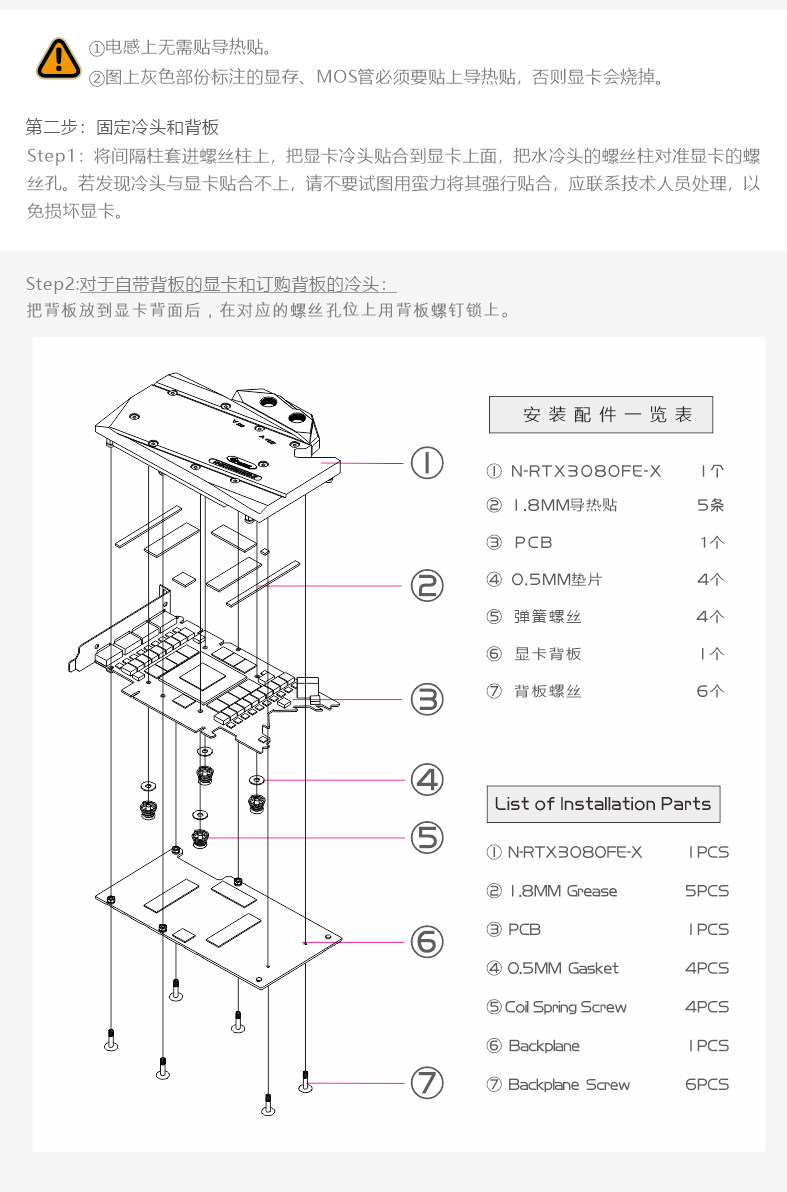 ①电感上无需贴导热贴。
②图上灰色部份标注的显存、MOS管必须要贴上导热贴，否则显卡会烧掉。

第二步：固定冷头和背板
Step1：将间隔柱套进螺丝柱上，把显卡冷头贴合到显卡上面，把水冷头的螺丝柱对准显卡的螺丝孔。若发现冷头与显卡贴合不上，请不要试图用蛮力将其强行贴合，应联系技术人员处理，以免损坏显卡。

Step2:对于自带背板的显卡和订购背板的冷头：
把背板放到显卡背面后，在对应的螺丝孔位上用背板螺钉锁上。

①
②
③
④
⑤
⑥
⑦

安装配件一览表

| | |
|---|---|
| ① N-RTX3080FE-X | 1个 |
| ② 1.8MM导热贴 | 5条 |
| ③ PCB | 1个 |
| ④ 0.5MM垫片 | 4个 |
| ⑤ 弹簧螺丝 | 4个 |
| ⑥ 显卡背板 | 1个 |
| ⑦ 背板螺丝 | 6个 |

List of Installation Parts

| | |
|---|---|
| ① N-RTX3080FE-X | 1PCS |
| ② 1.8MM Grease | 5PCS |
| ③ PCB | 1PCS |
| ④ 0.5MM Gasket | 4PCS |
| ⑤ Coil Spring Screw | 4PCS |
| ⑥ Backplane | 1PCS |
| ⑦ Backplane Screw | 6PCS |