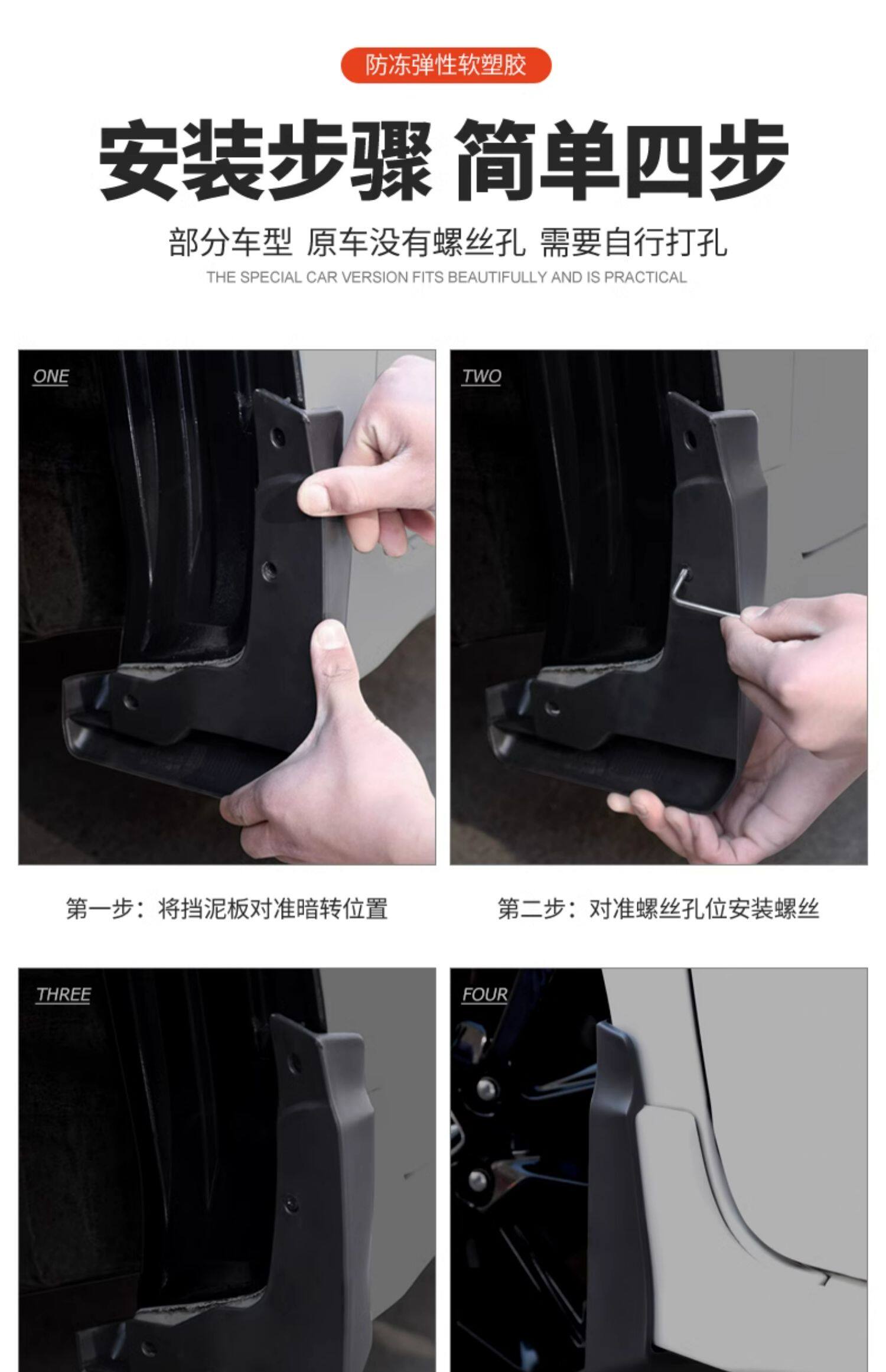 防冻弹性软塑胶

安装步骤 简单四步

部分车型 原车没有螺丝孔 需要自行打孔

THE SPECIAL CAR VERSION FITS BEAUTIFULLY AND IS PRACTICAL

ONE

TWO

第一步：将挡泥板对准暗转位置

第二步：对准螺丝孔位安装螺丝

THREE

FOUR