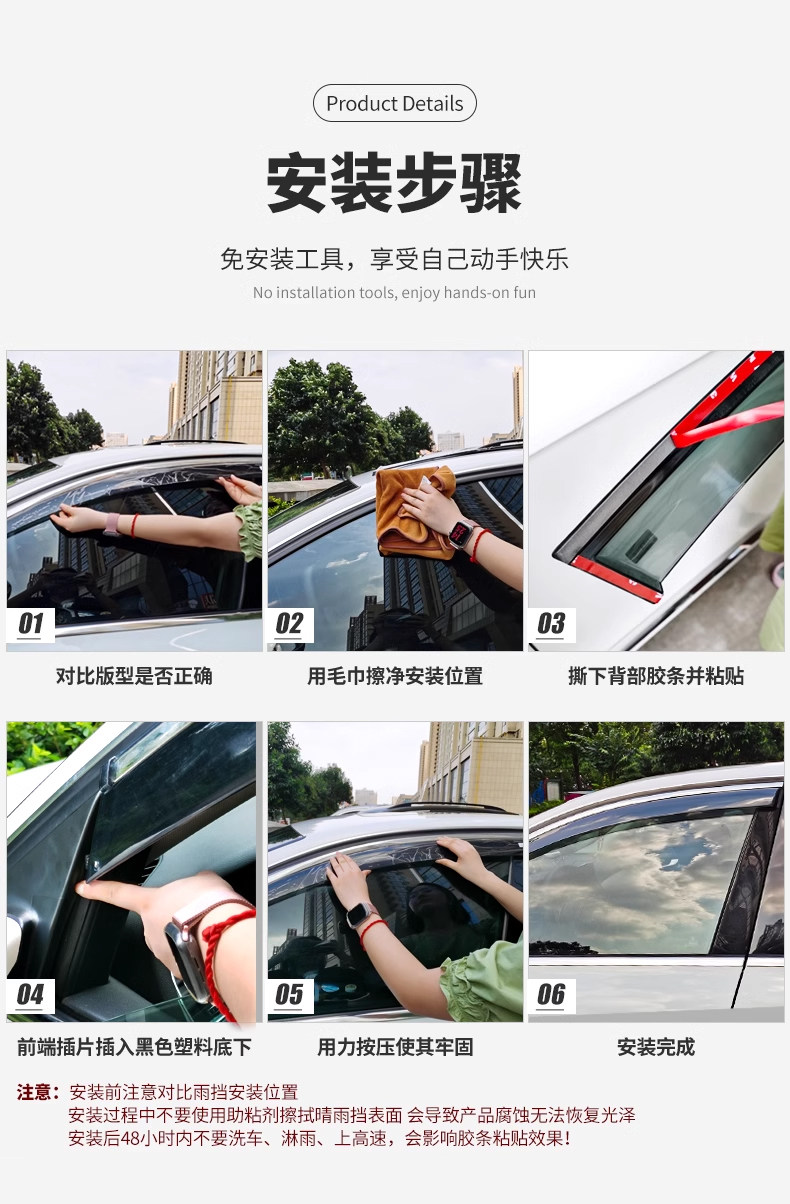 Product Details

安装步骤

免安装工具，享受自己动手快乐

No installation tools, enjoy hands-on fun

01

对比版型是否正确

02

用毛巾擦净安装位置

03

撕下背部胶条并粘贴

04

前端插片插入黑色塑料底下

05

用力按压使其牢固

06

安装完成

注意：安装前注意对比雨挡安装位置
安装过程中不要使用助粘剂擦拭晴雨挡表面 会导致产品腐蚀无法恢复光泽
安装后48小时内不要洗车、淋雨、上高速，会影响胶条粘贴效果！