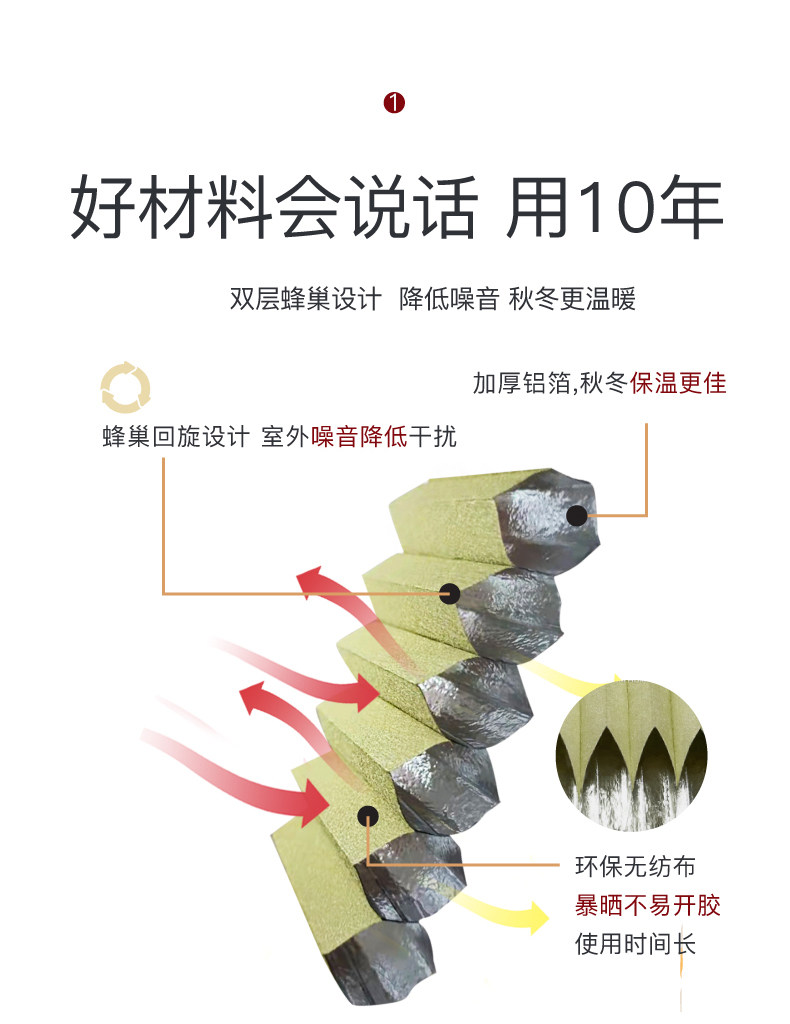 1

好材料会说话 用10年

双层蜂巢设计 降低噪音 秋冬更温暖

加厚铝箔,秋冬保温更佳

蜂巢回旋设计 室外噪音降低干扰

环保无纺布
暴晒不易开胶
使用时间长