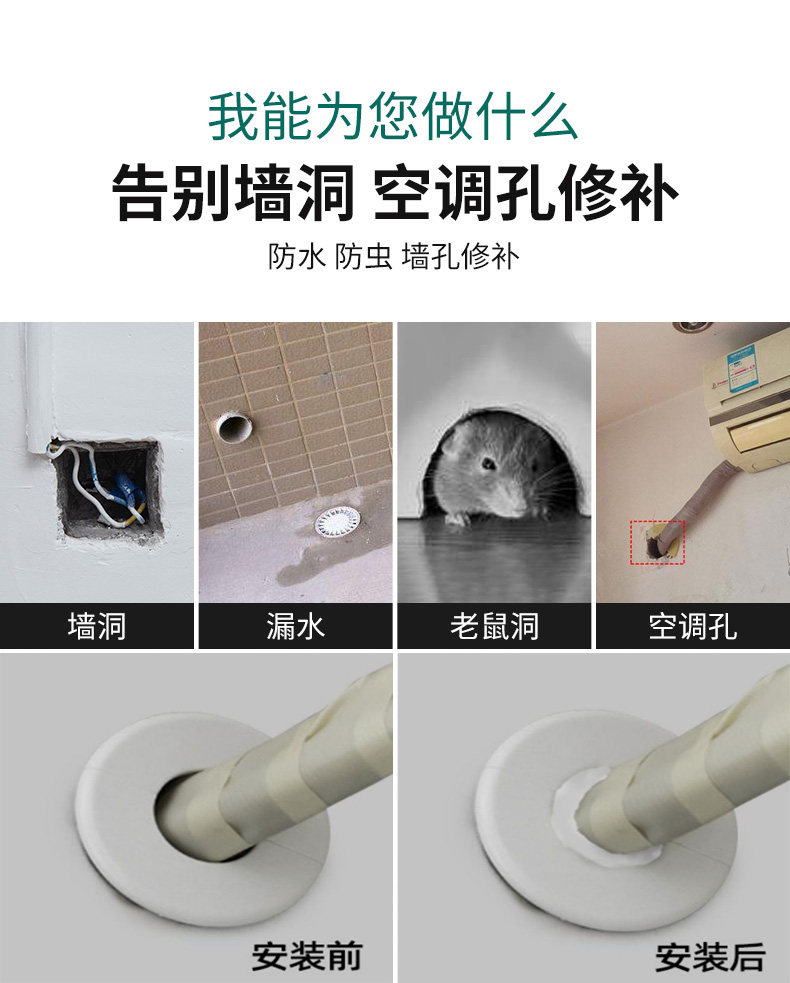 我能为您做什么
告别墙洞 空调孔修补
防水 防虫 墙孔修补

墙洞
漏水
老鼠洞
空调孔

安装前
安装后