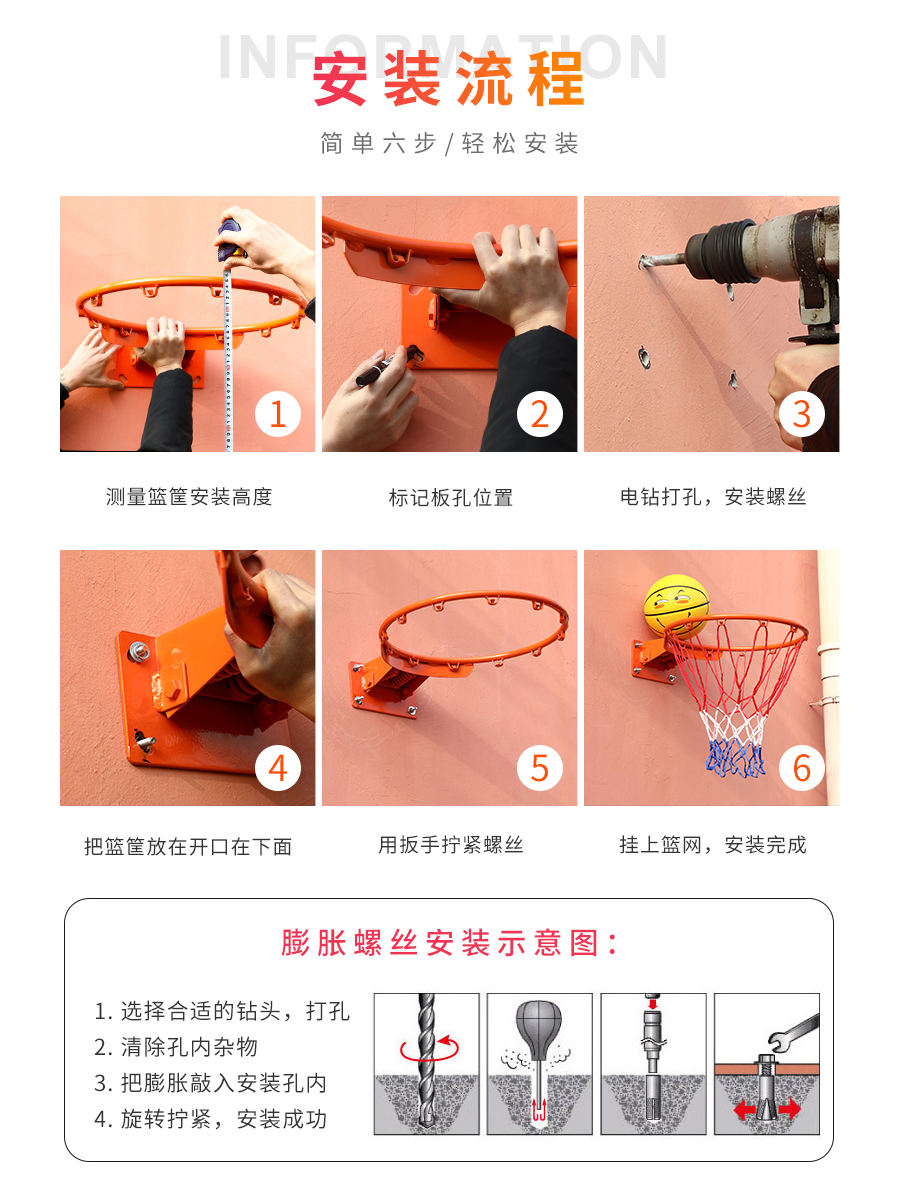 INFORMATION
安装流程
简单六步/轻松安装

1
测量篮筐安装高度

2
标记板孔位置

3
电钻打孔，安装螺丝

4
把篮筐放在开口在下面

5
用扳手拧紧螺丝

6
挂上篮网，安装完成

膨胀螺丝安装示意图：

1. 选择合适的钻头，打孔
2. 清除孔内杂物
3. 把膨胀敲入安装孔内
4. 旋转拧紧，安装成功