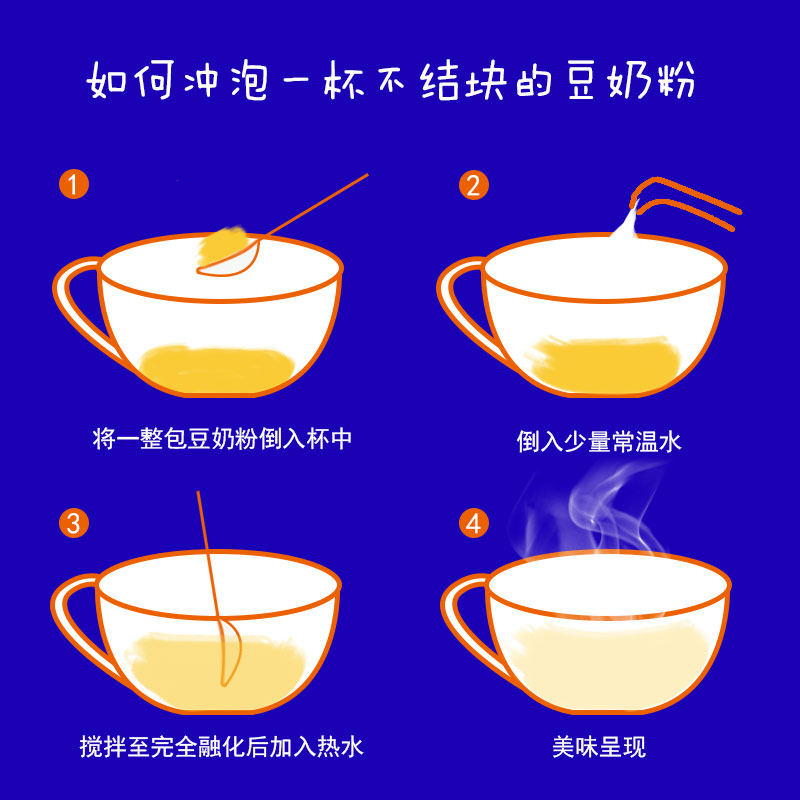 如何冲泡一杯不结块的豆奶粉

1
将一整包豆奶粉倒入杯中

2
倒入少量常温水

3
搅拌至完全融化后加入热水

4
美味呈现