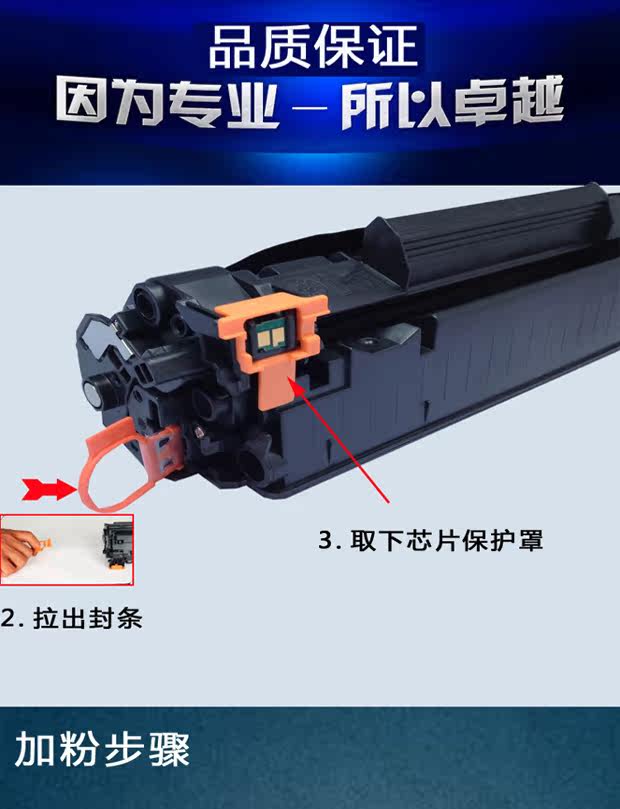 品质保证
因为专业 — 所以卓越

3. 取下芯片保护罩

2. 拉出封条

加粉步骤