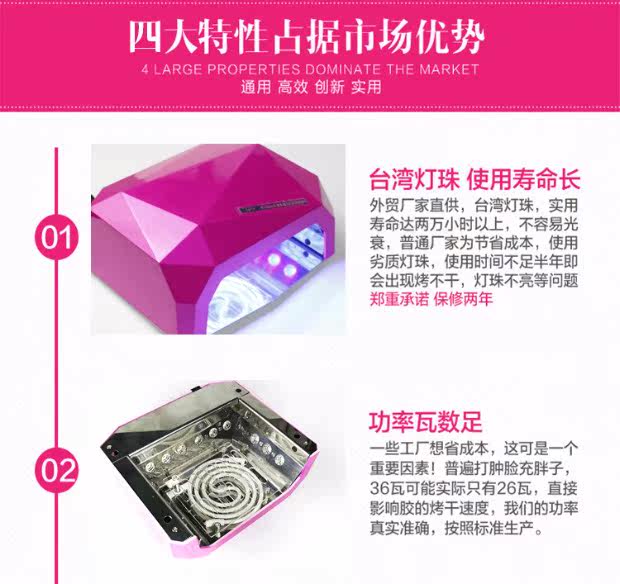 四大特性占据市场优势
4 LARGE PROPERTIES DOMINATE THE MARKET
通用 高效 创新 实用

01

台湾灯珠 使用寿命长
外贸厂家直供，台湾灯珠，实用寿命达两万小时以上，不容易光衰，普通厂家为节省成本，使用劣质灯珠，使用时间不足半年即会出现烤不干，灯珠不亮等问题
郑重承诺 保修两年

02

功率瓦数足
一些工厂想省成本，这可是一个重要因素！普遍打肿脸充胖子，36瓦可能实际只有26瓦，直接影响胶的烤干速度，我们的功率真实准确，按照标准生产。