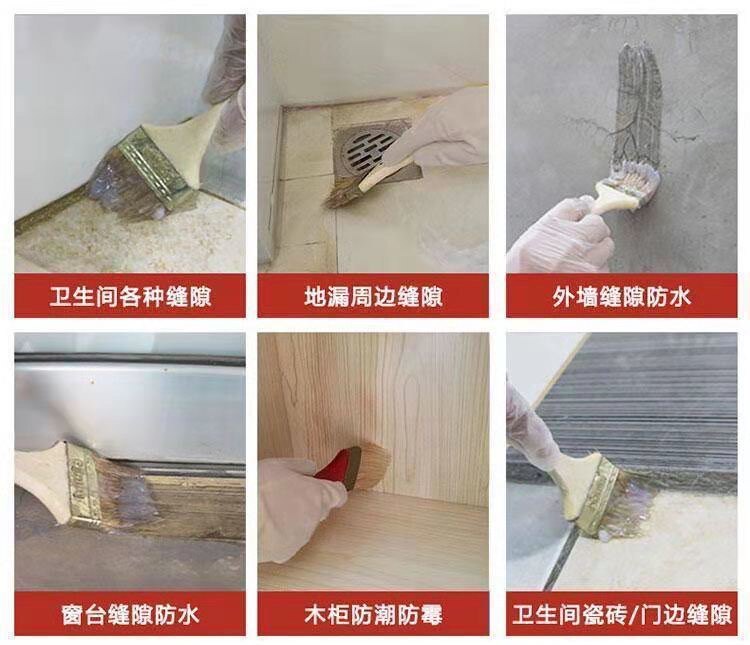 卫生间各种缝隙

地漏周边缝隙

外墙缝隙防水

窗台缝隙防水

木柜防潮防霉

卫生间瓷砖/门边缝隙