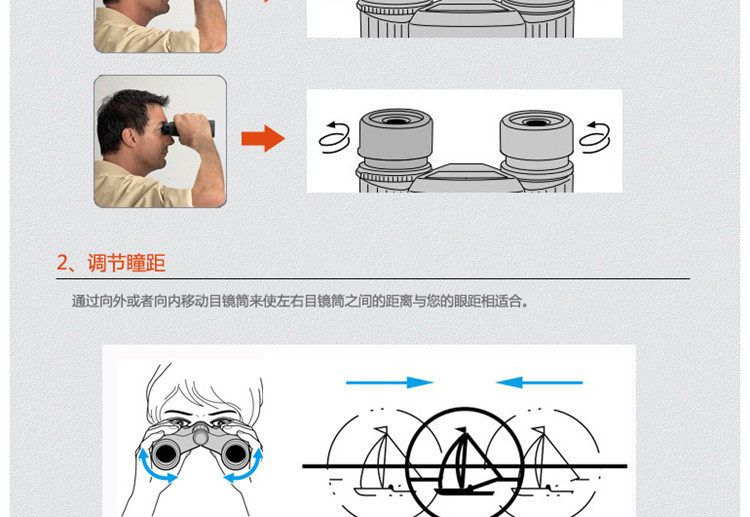 2、调节瞳距

通过向外或者向内移动目镜筒来使左右目镜筒之间的距离与您的眼距相适合。