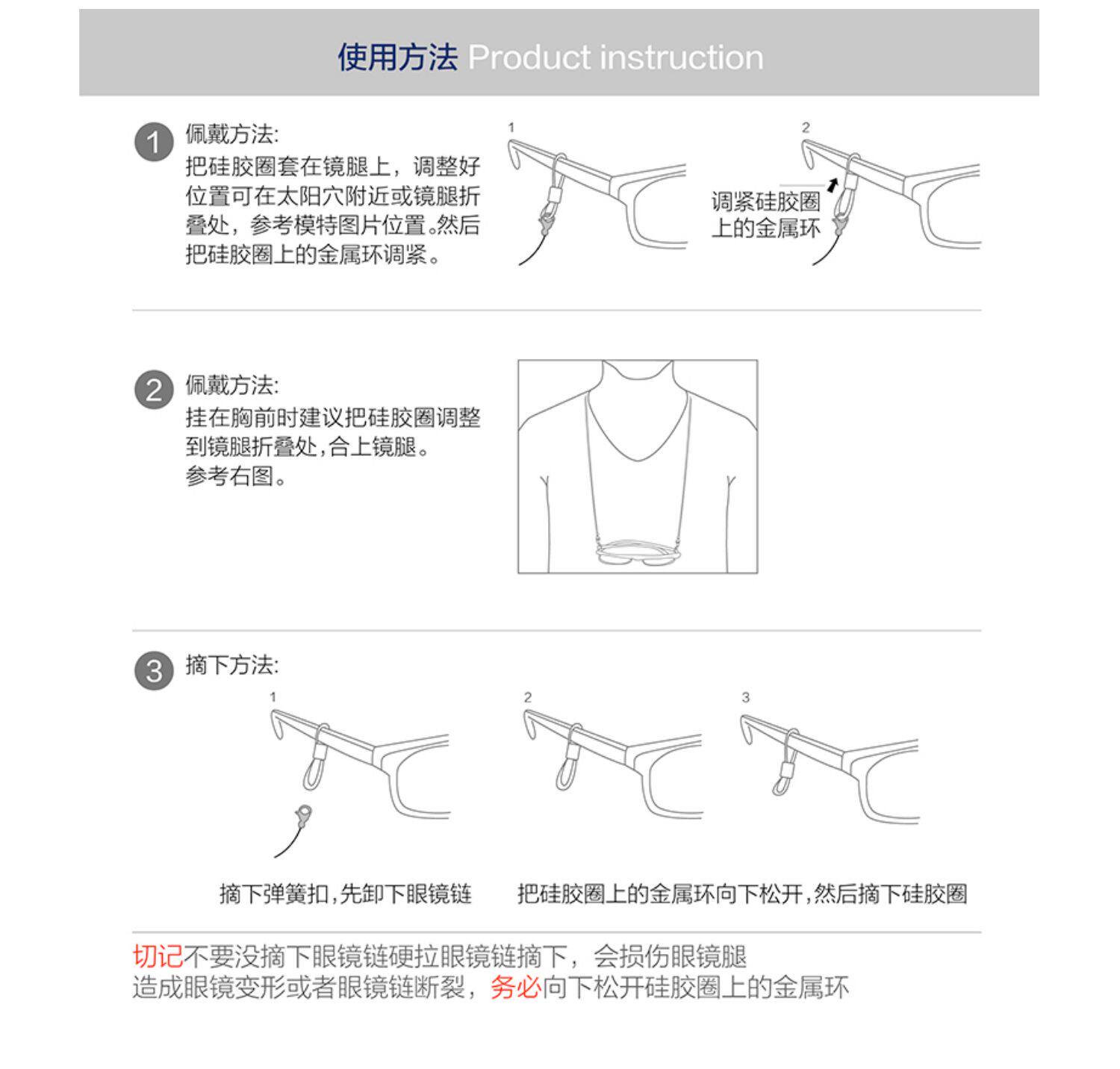 使用方法 Product instruction

1 佩戴方法:
把硅胶圈套在镜腿上，调整好位置可在太阳穴附近或镜腿折叠处，参考模特图片位置。然后把硅胶圈上的金属环调紧。

1

2

调紧硅胶圈上的金属环

2 佩戴方法:
挂在胸前时建议把硅胶圈调整到镜腿折叠处，合上镜腿。
参考右图。

3 摘下方法:

1

2

3

摘下弹簧扣，先卸下眼镜链

把硅胶圈上的金属环向下松开，然后摘下硅胶圈

切记不要没摘下眼镜链硬拉眼镜链摘下，会损伤眼镜腿
造成眼镜变形或者眼镜链断裂，务必向下松开硅胶圈上的金属环