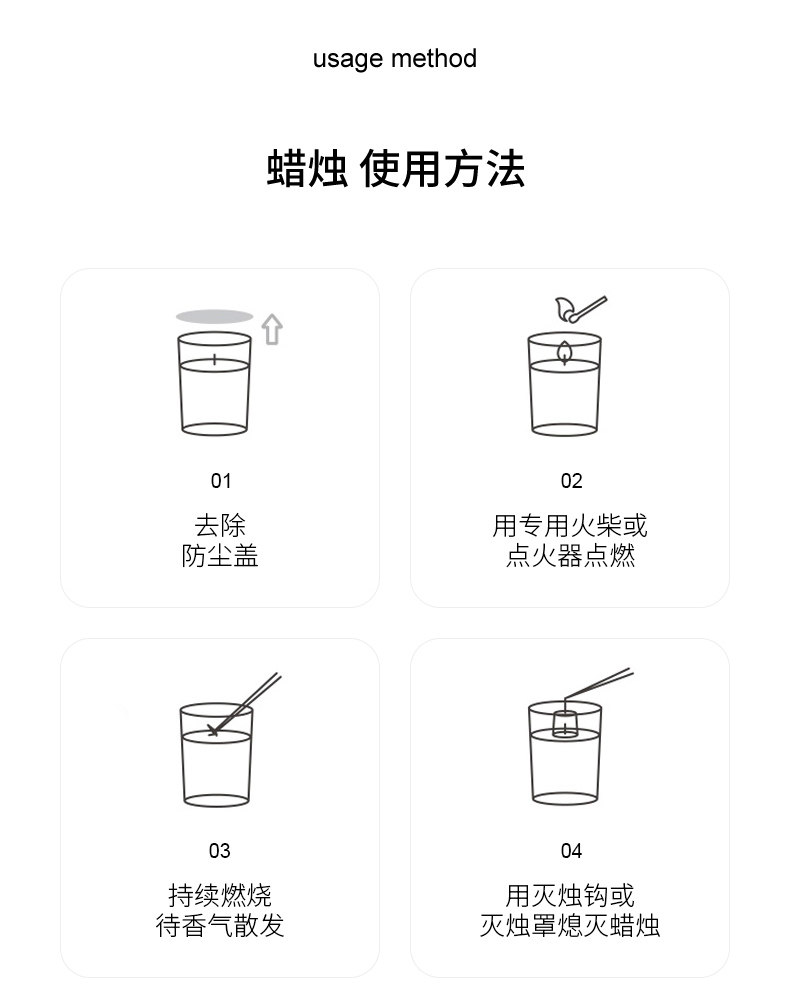 usage method

蜡烛 使用方法

01
去除
防尘盖

02
用专用火柴或
点火器点燃

03
持续燃烧
待香气散发

04
用灭烛钩或
灭烛罩熄灭蜡烛