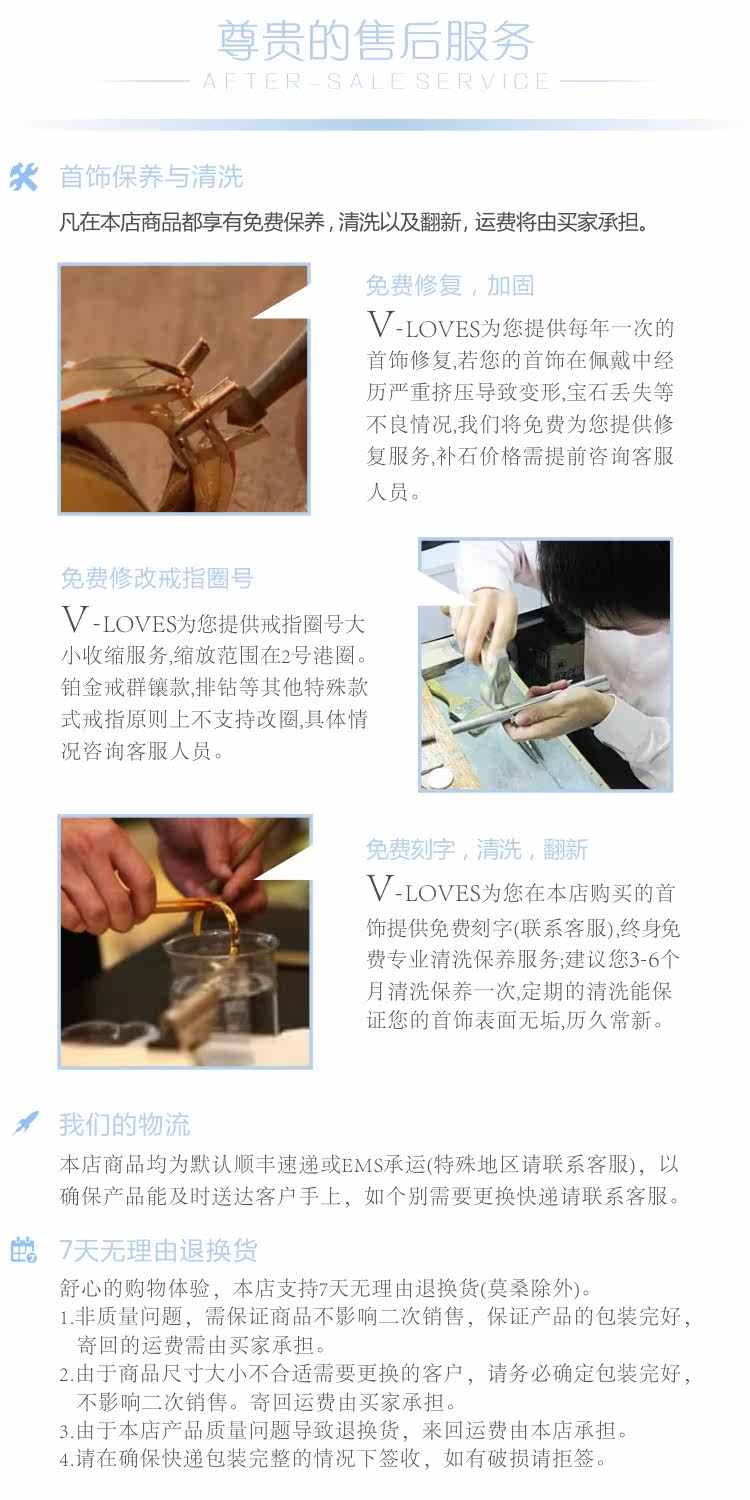 尊贵的售后服务
AFTER-SALE SERVICE

首饰保养与清洗
凡在本店商品都享有免费保养，清洗以及翻新，运费将由买家承担。

免费修复，加固
V-LOVES为您提供每年一次的首饰修复,若您的首饰在佩戴中经历严重挤压导致变形,宝石丢失等不良情况,我们将免费为您提供修复服务,补石价格需提前咨询客服人员。

免费修改戒指圈号
V-LOVES为您提供戒指圈号大小收缩服务,缩放范围在2号港圈。铂金戒群镶款,排钻等其他特殊款式戒指原则上不支持改圈,具体情况咨询客服人员。

免费刻字，清洗，翻新
V-LOVES为您在本店购买的首饰提供免费刻字(联系客服),终身免费专业清洗保养服务;建议您3-6个月清洗保养一次,定期的清洗能保证您的首饰表面无垢,历久常新。

我们的物流
本店商品均为默认顺丰速递或EMS承运(特殊地区请联系客服)，以确保产品能及时送达客户手上，如个别需要更换快递请联系客服。

7天无理由退换货
舒心的购物体验，本店支持7天无理由退换货(莫桑除外)。
1.非质量问题，需保证商品不影响二次销售，保证产品的包装完好，寄回的运费需由买家承担。
2.由于商品尺寸大小不合适需要更换的客户，请务必确定包装完好，不影响二次销售。寄回运费由买家承担。
3.由于本店产品质量问题导致退换货，来回运费由本店承担。
4.请在确保快递包装完整的情况下签收，如有破损请拒签。