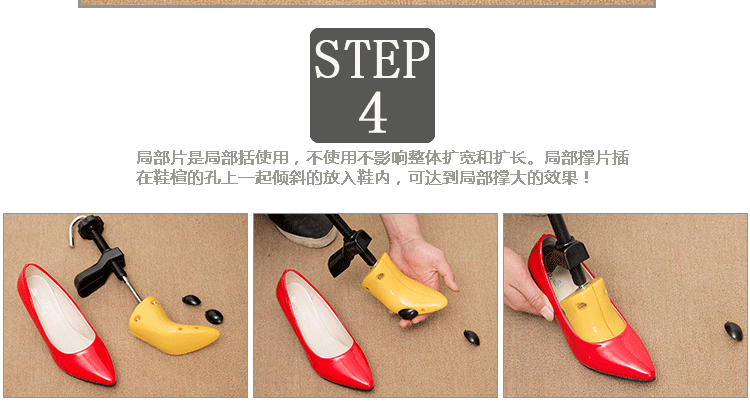 STEP
4

局部片是局部括使用，不使用不影响整体扩宽和扩长。局部撑片插在鞋楦的孔上一起倾斜的放入鞋内，可达到局部撑大的效果！