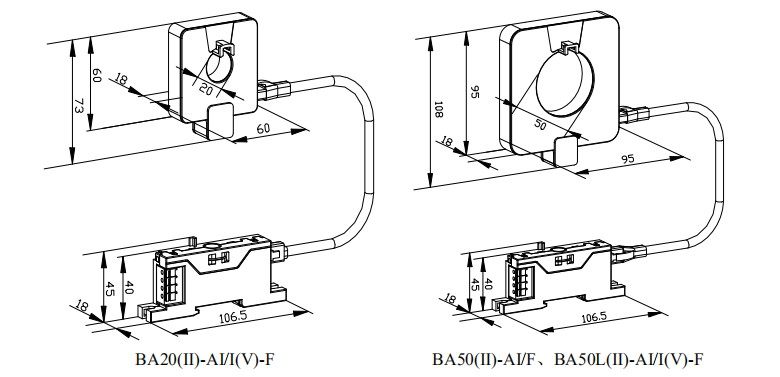 73

60

18

20

60

45

40

18

106.5

BA20(II)-AI/I(V)-F

108

95

18

50

95

45

40

18

106.5

BA50(II)-AI/F、BA50L(II)-AI/I(V)-F