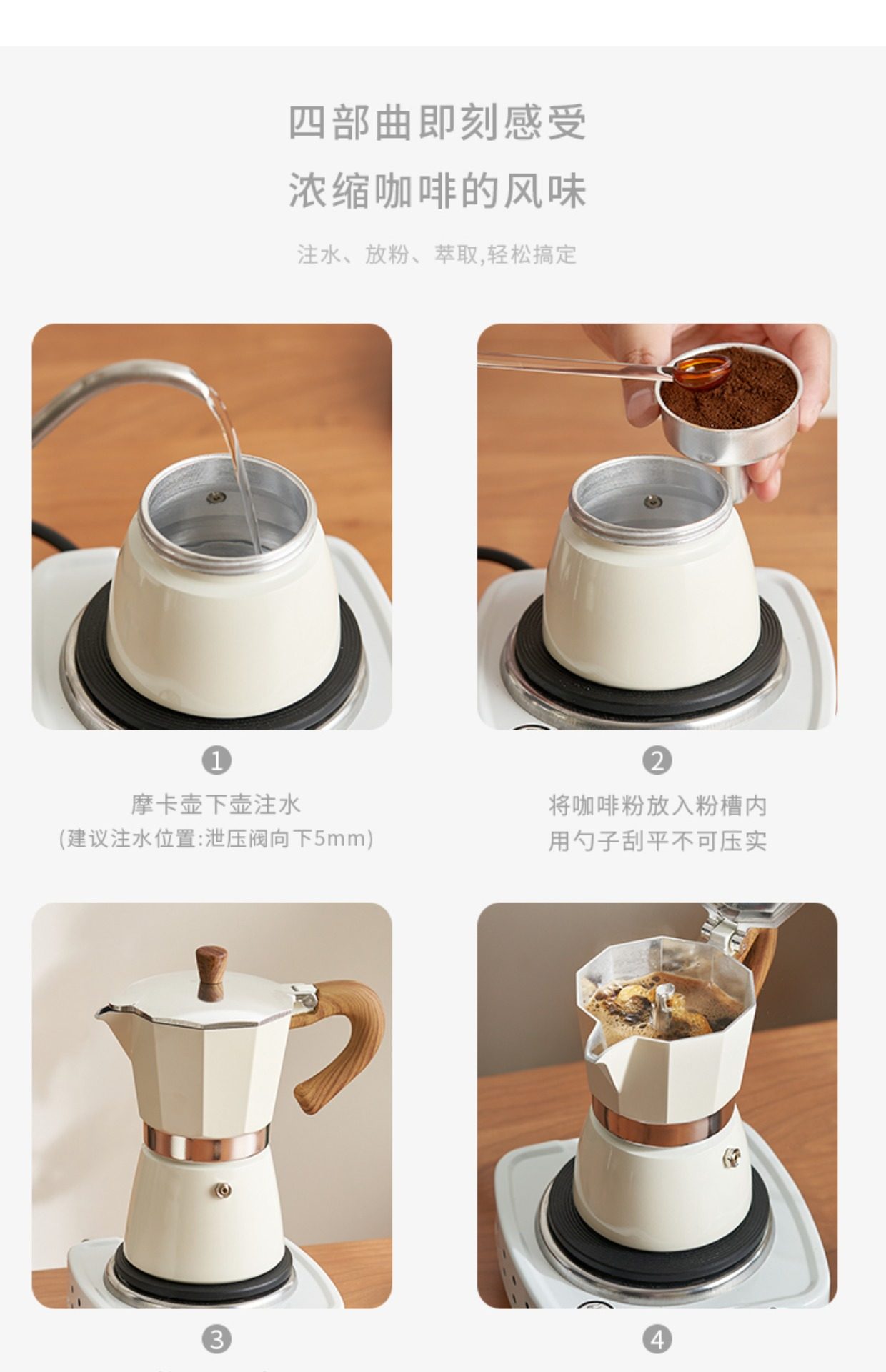 四部曲即刻感受

浓缩咖啡的风味

注水、放粉、萃取,轻松搞定

1

摩卡壶下壶注水
(建议注水位置:泄压阀向下5mm)

2

将咖啡粉放入粉槽内
用勺子刮平不可压实

3

4