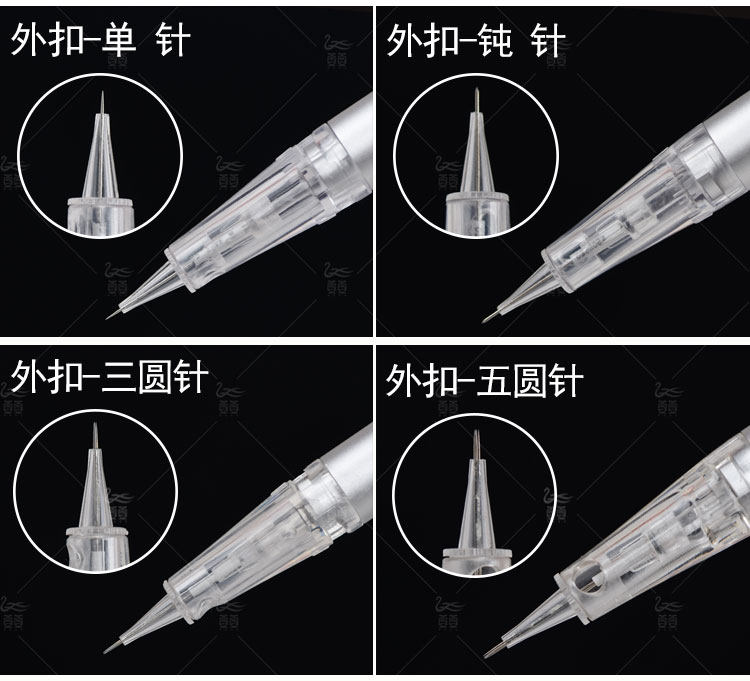 外扣-单 针

外扣-钝 针

外扣-三圆针

外扣-五圆针