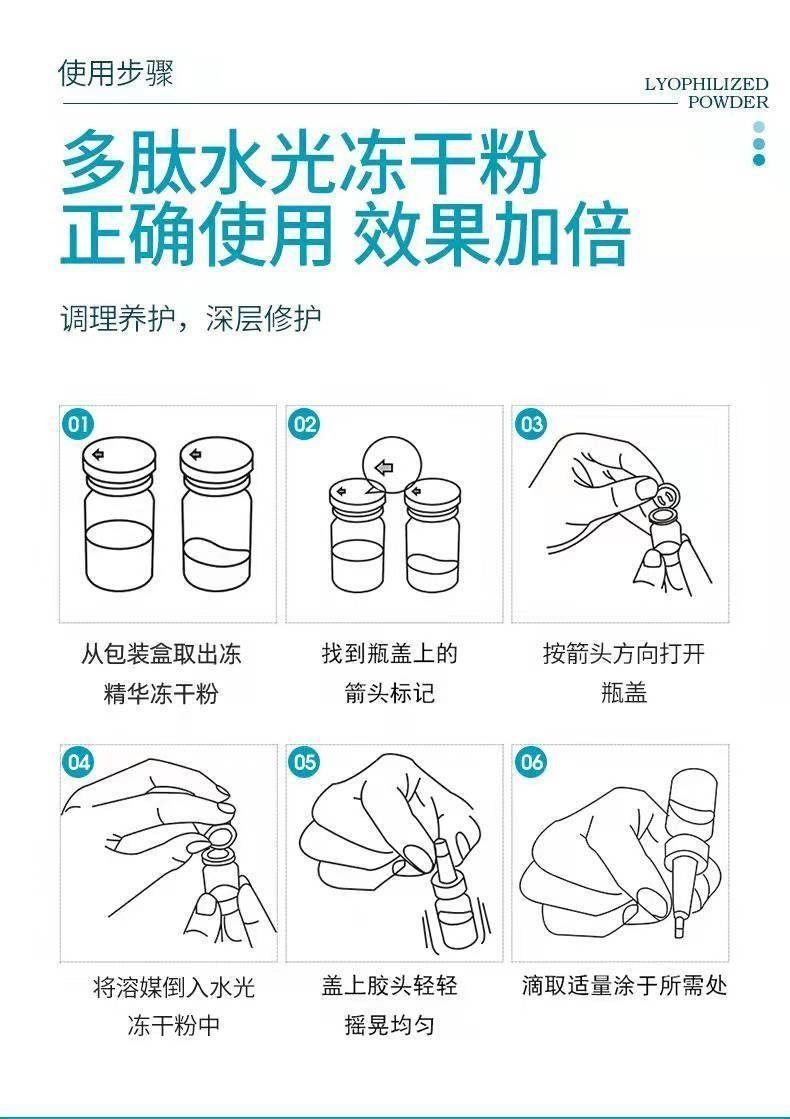 使用步骤

LYOPHILIZED POWDER

多肽水光冻干粉
正确使用 效果加倍

调理养护，深层修护

01

从包装盒取出冻精华冻干粉

02

找到瓶盖上的箭头标记

03

按箭头方向打开瓶盖

04

将溶媒倒入水光冻干粉中

05

盖上胶头轻轻摇晃均匀

06

滴取适量涂于所需处