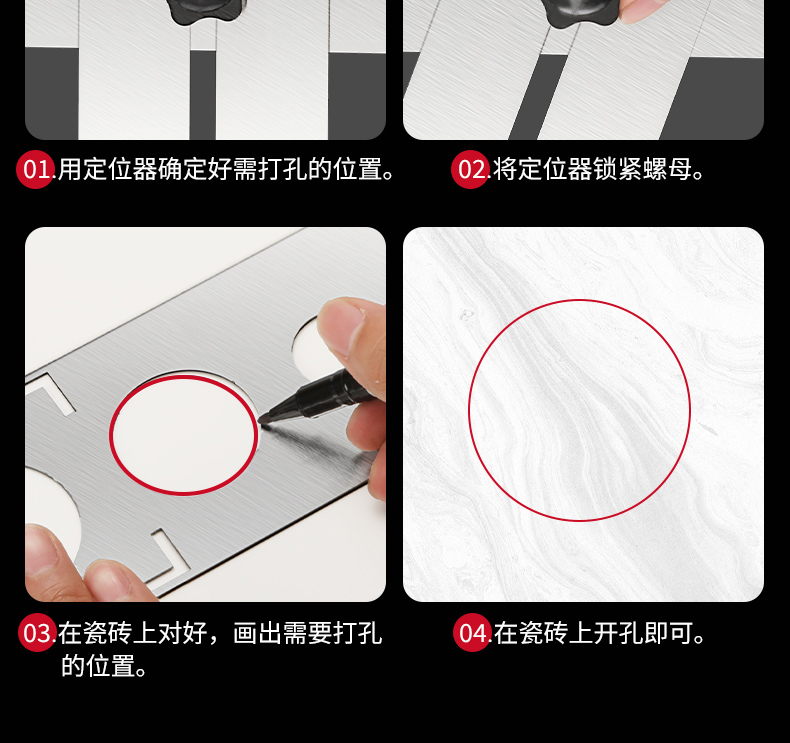 01.用定位器确定好需打孔的位置。

02.将定位器锁紧螺母。

03.在瓷砖上对好，画出需要打孔的位置。

04.在瓷砖上开孔即可。