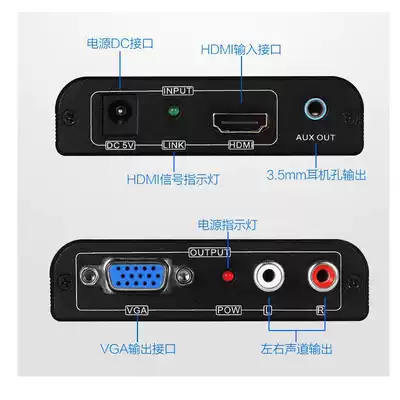 电源DC接口

HDMI输入接口

INPUT

DC 5V

LINK

HDMI

AUX OUT

HDMI信号指示灯

3.5mm耳机孔输出

电源指示灯

OUTPUT

VGA

POW

L

R

VGA输出接口

左右声道输出