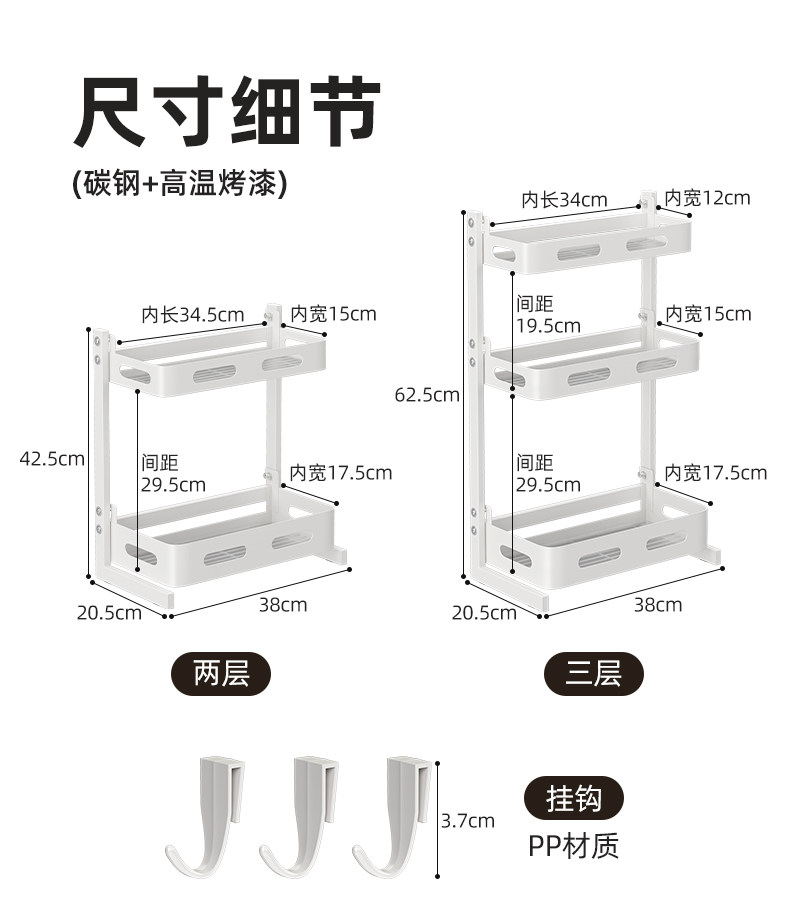 尺寸细节

(碳钢+高温烤漆)

内长34.5cm
内宽15cm
42.5cm
间距
29.5cm
内宽17.5cm
20.5cm
38cm

两层

内长34cm
内宽12cm
间距
19.5cm
内宽15cm
62.5cm
间距
29.5cm
内宽17.5cm
20.5cm
38cm

三层

3.7cm
挂钩
PP材质