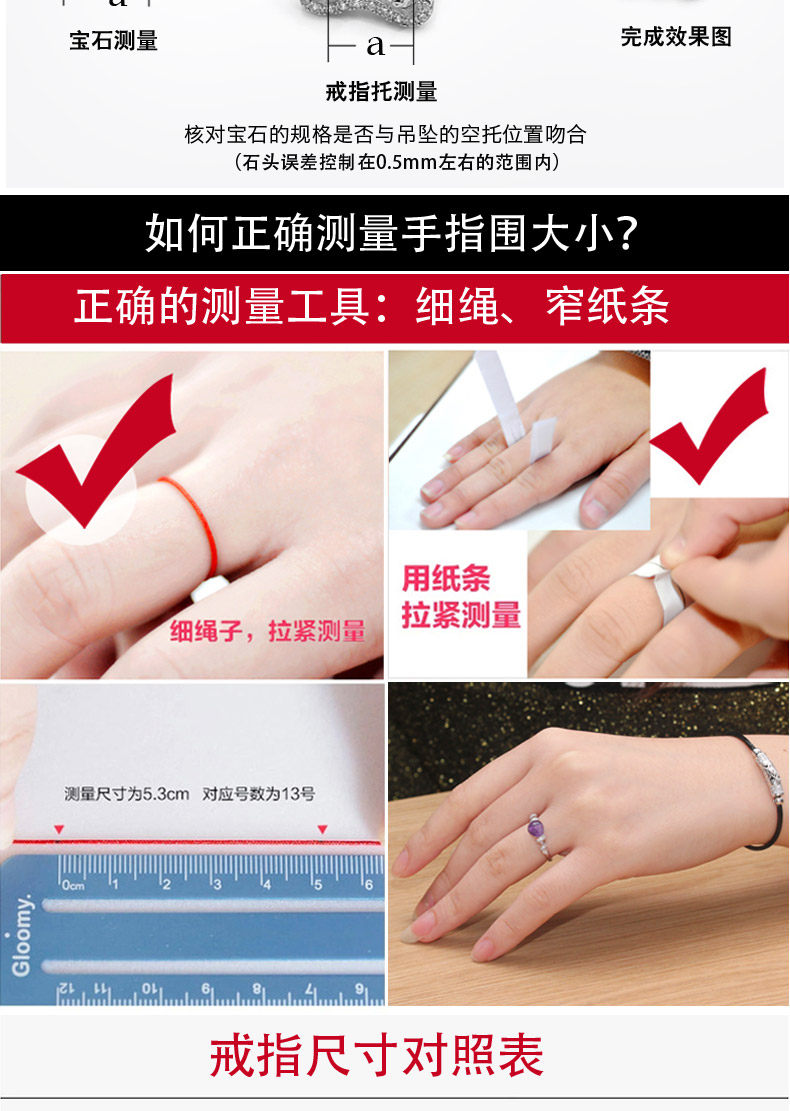 a
宝石测量

a
戒指托测量

完成效果图

核对宝石的规格是否与吊坠的空托位置吻合
（石头误差控制在0.5mm左右的范围内）

如何正确测量手指围大小？

正确的测量工具：细绳、窄纸条

细绳子，拉紧测量

用纸条
拉紧测量

测量尺寸为5.3cm 对应号数为13号

0cm 1 2 3 4 5 6
Gloomy.
12 11 10 9 8 7 6

戒指尺寸对照表